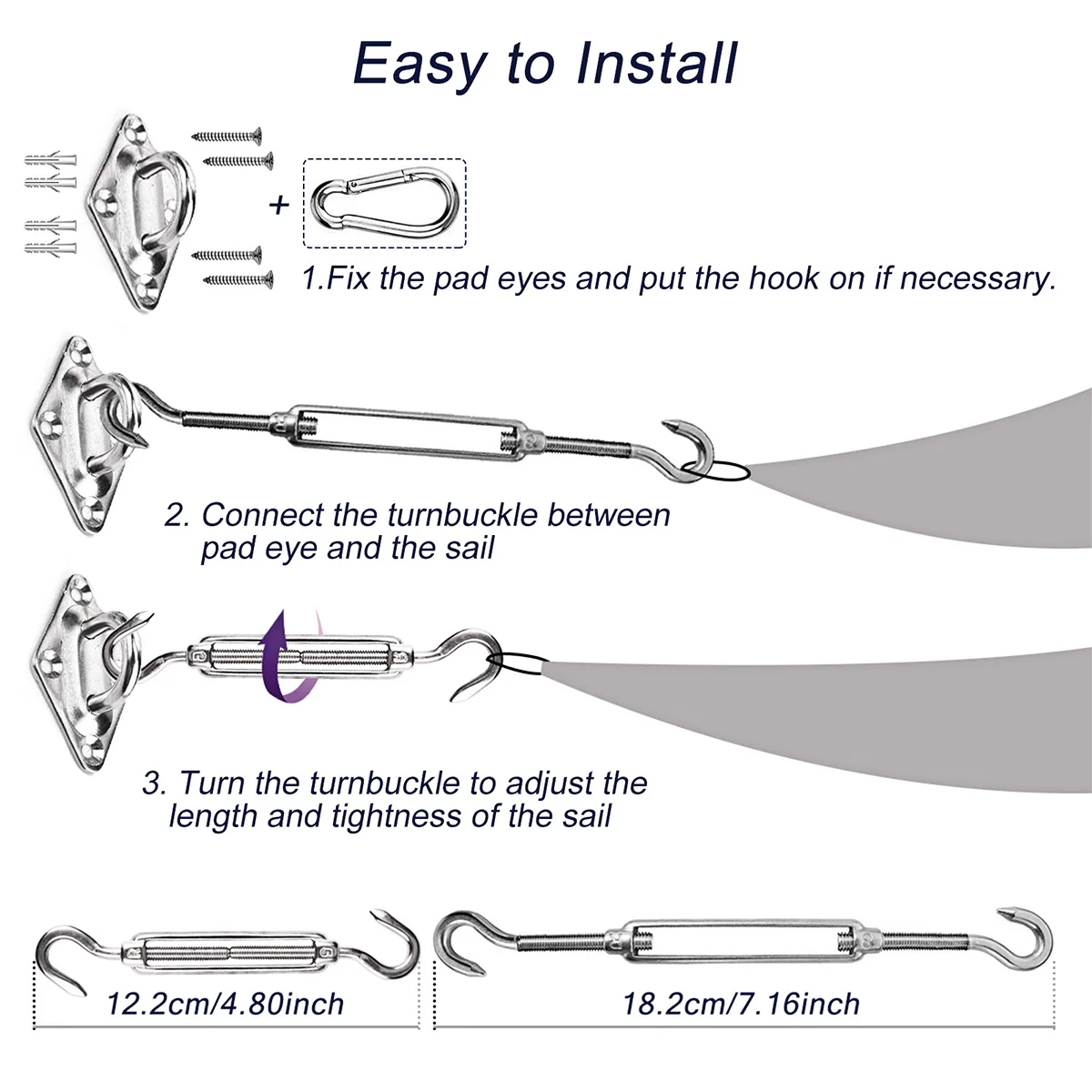 Easy to Install

+

1.Fix the pad eyes and put the hook on if necessary.

2. Connect the turnbuckle between pad eye and the sail

3. Turn the turnbuckle to adjust the length and tightness of the sail

12.2cm/4.80inch

18.2cm/7.16inch