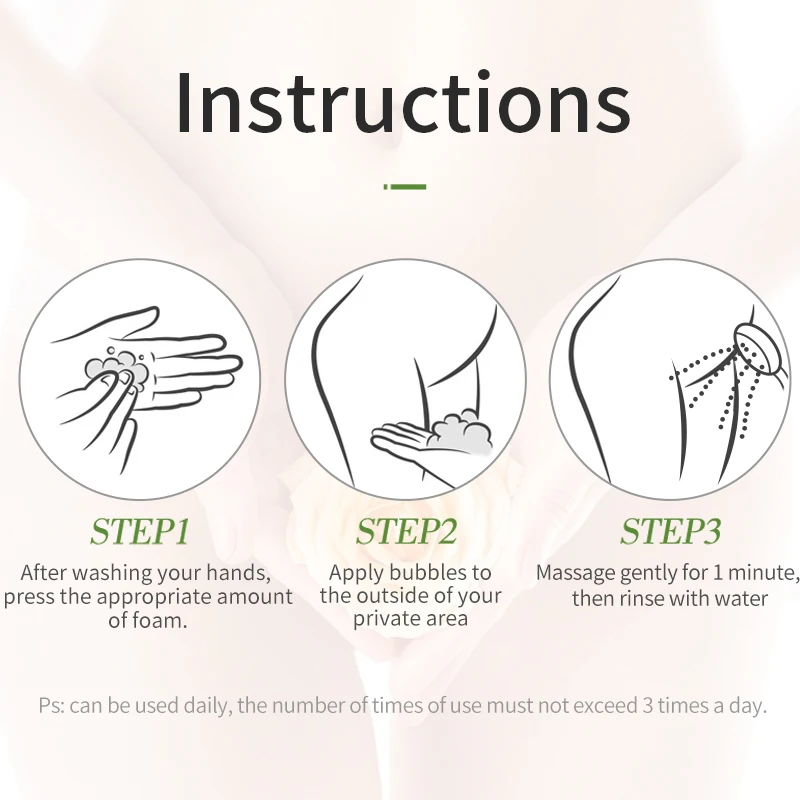 Instructions

STEP1
After washing your hands, press the appropriate amount of foam.

STEP2
Apply bubbles to the outside of your private area

STEP3
Massage gently for 1 minute, then rinse with water

Ps: can be used daily, the number of times of use must not exceed 3 times a day.