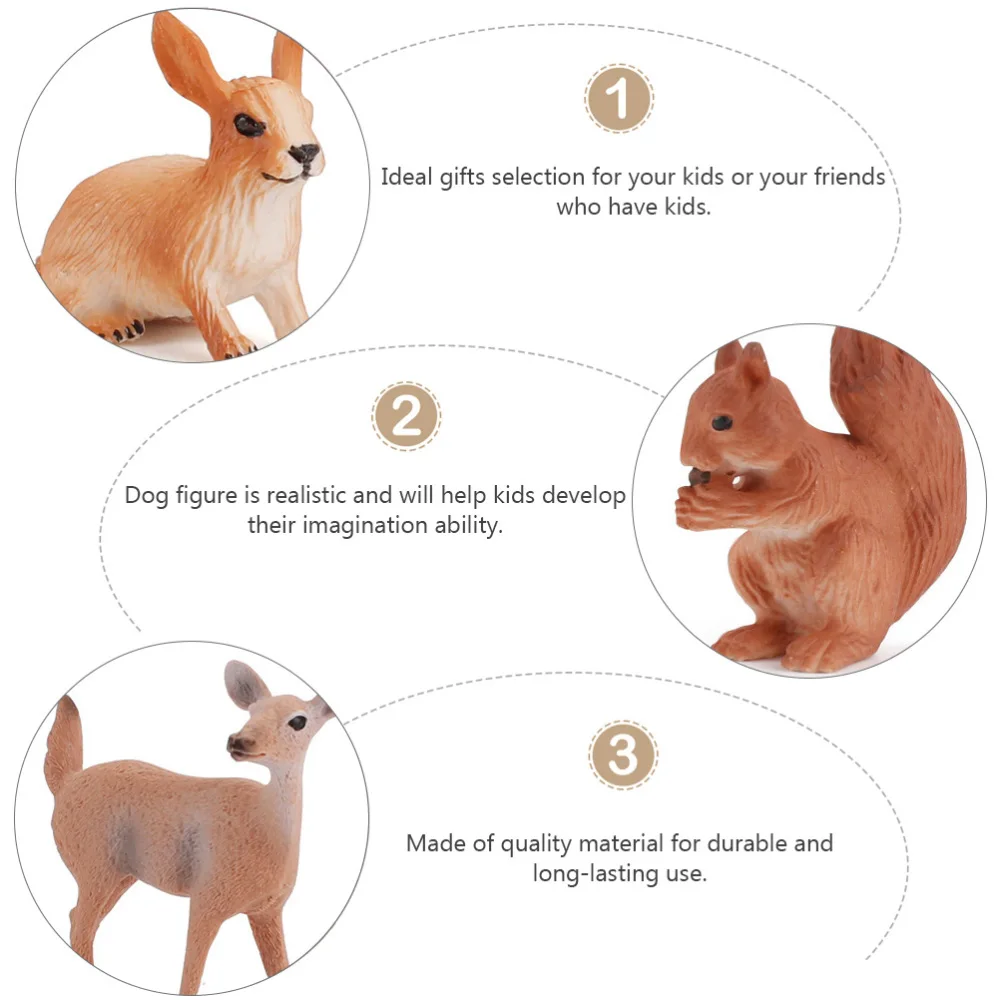 1

Ideal gifts selection for your kids or your friends who have kids.

2

Dog figure is realistic and will help kids develop their imagination ability.

3

Made of quality material for durable and long-lasting use.