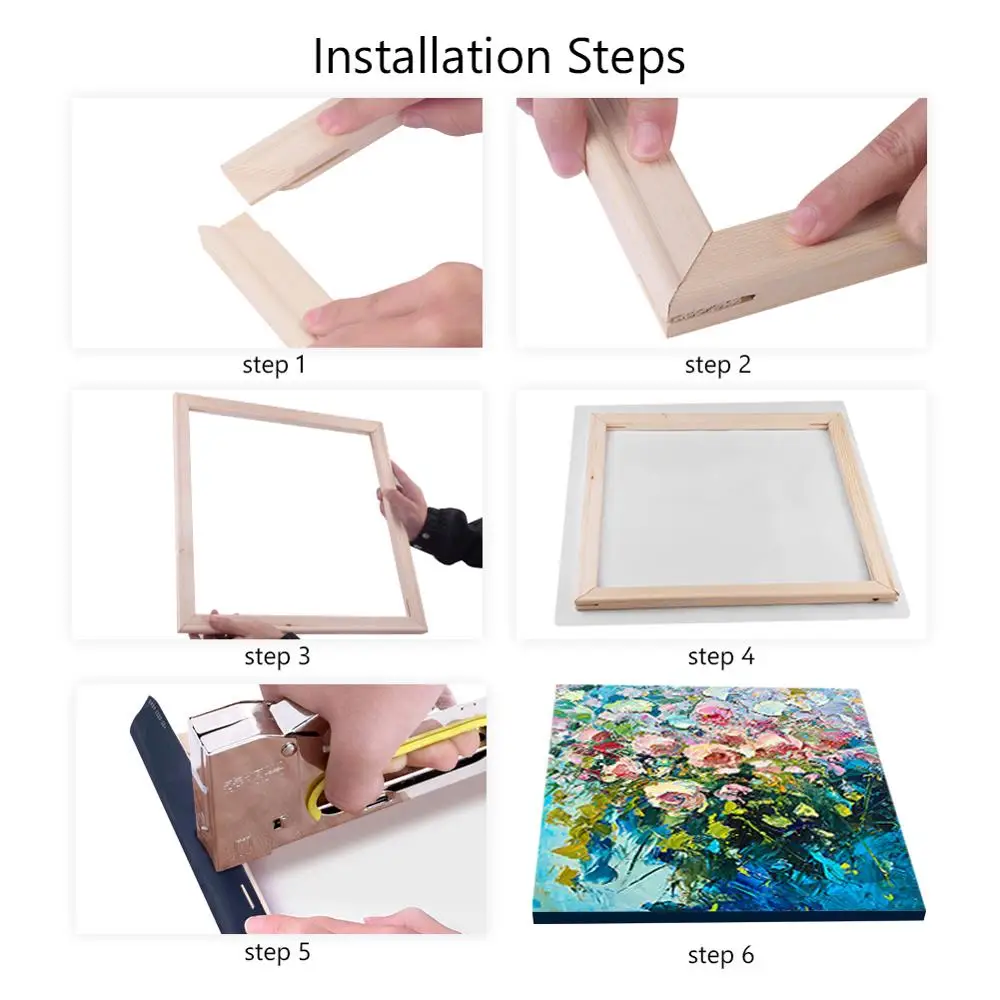 Installation Steps

step 1

step 2

step 3

step 4

step 5

step 6