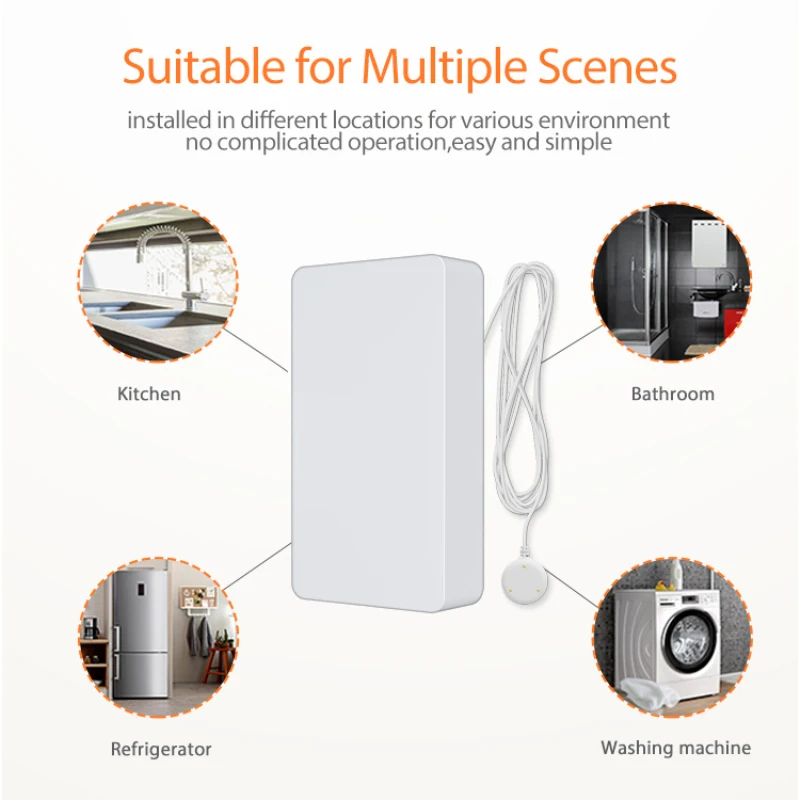 Suitable for Multiple Scenes

installed in different locations for various environment
no complicated operation,easy and simple

Kitchen

Bathroom

Refrigerator

Washing machine