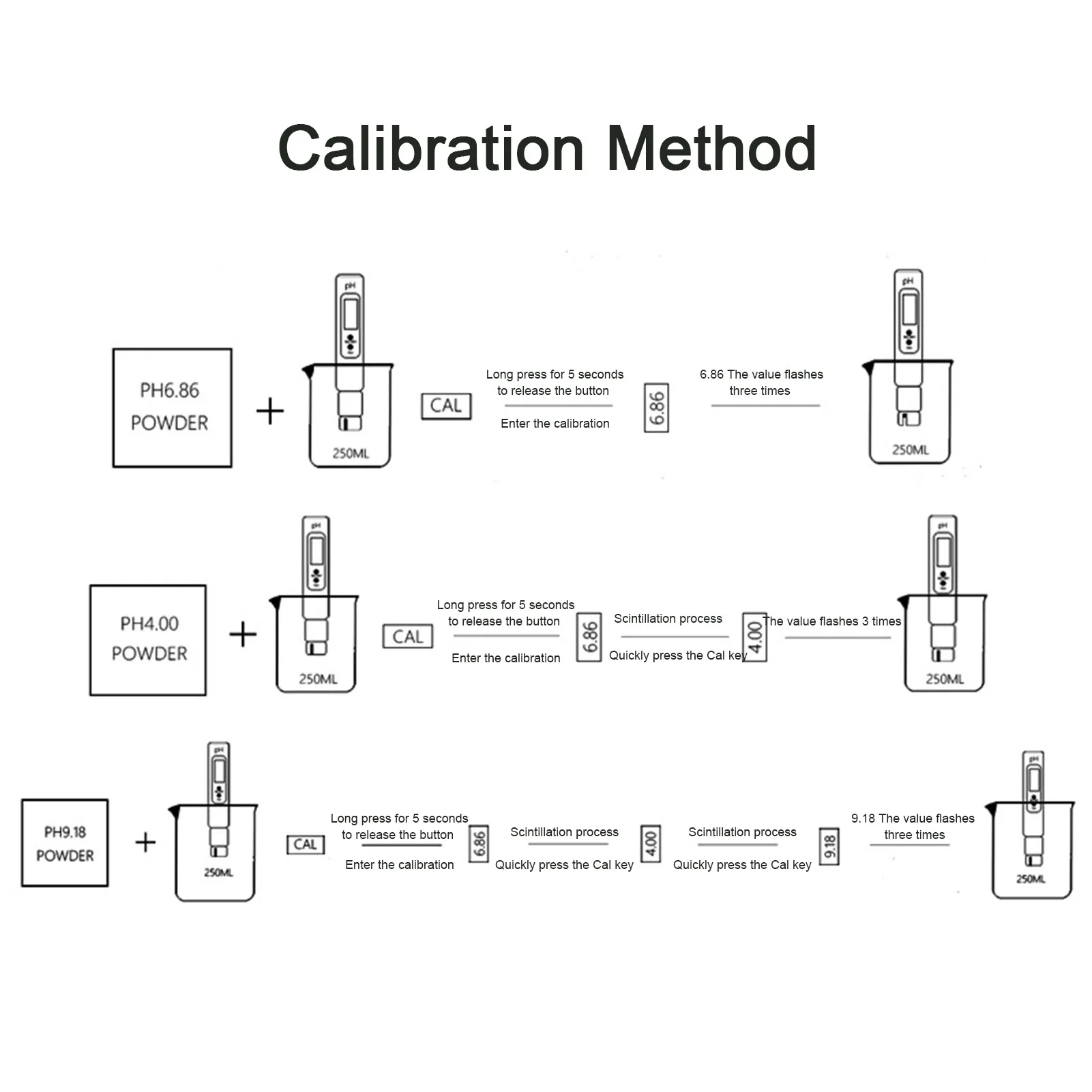 Calibration Method

PH6.86 POWDER

+

pH

250ML

CAL

Long press for 5 seconds to release the button

Enter the calibration

6.86

6.86 The value flashes three times

pH

250ML

PH4.00 POWDER

+

pH

250ML

CAL

Long press for 5 seconds to release the button

Enter the calibration

6.86

Scintillation process

Quickly press the Cal key

4.00

The value flashes 3 times

pH

250ML

PH9.18 POWDER

+

pH

250ML

CAL

Long press for 5 seconds to release the button

Enter the calibration

6.86

Scintillation process

Quickly press the Cal key

4.00

Scintillation process

Quickly press the Cal key

9.18

9.18 The value flashes three times

pH

250ML