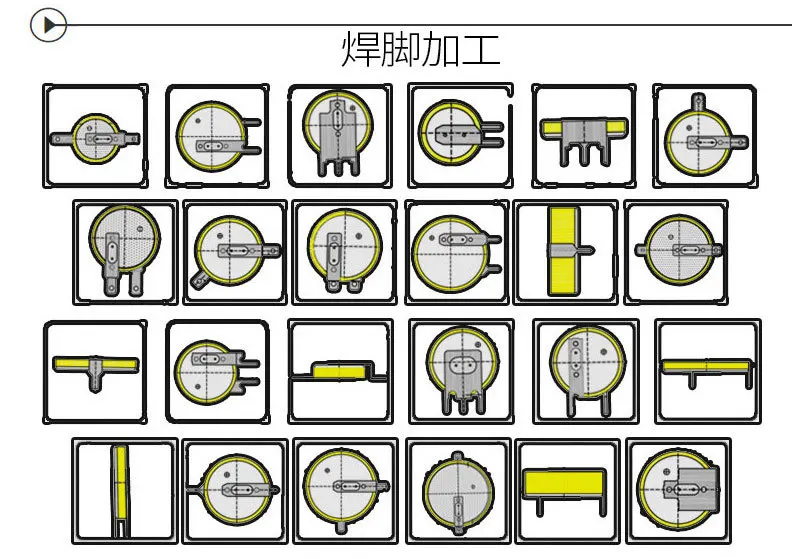 焊脚加工