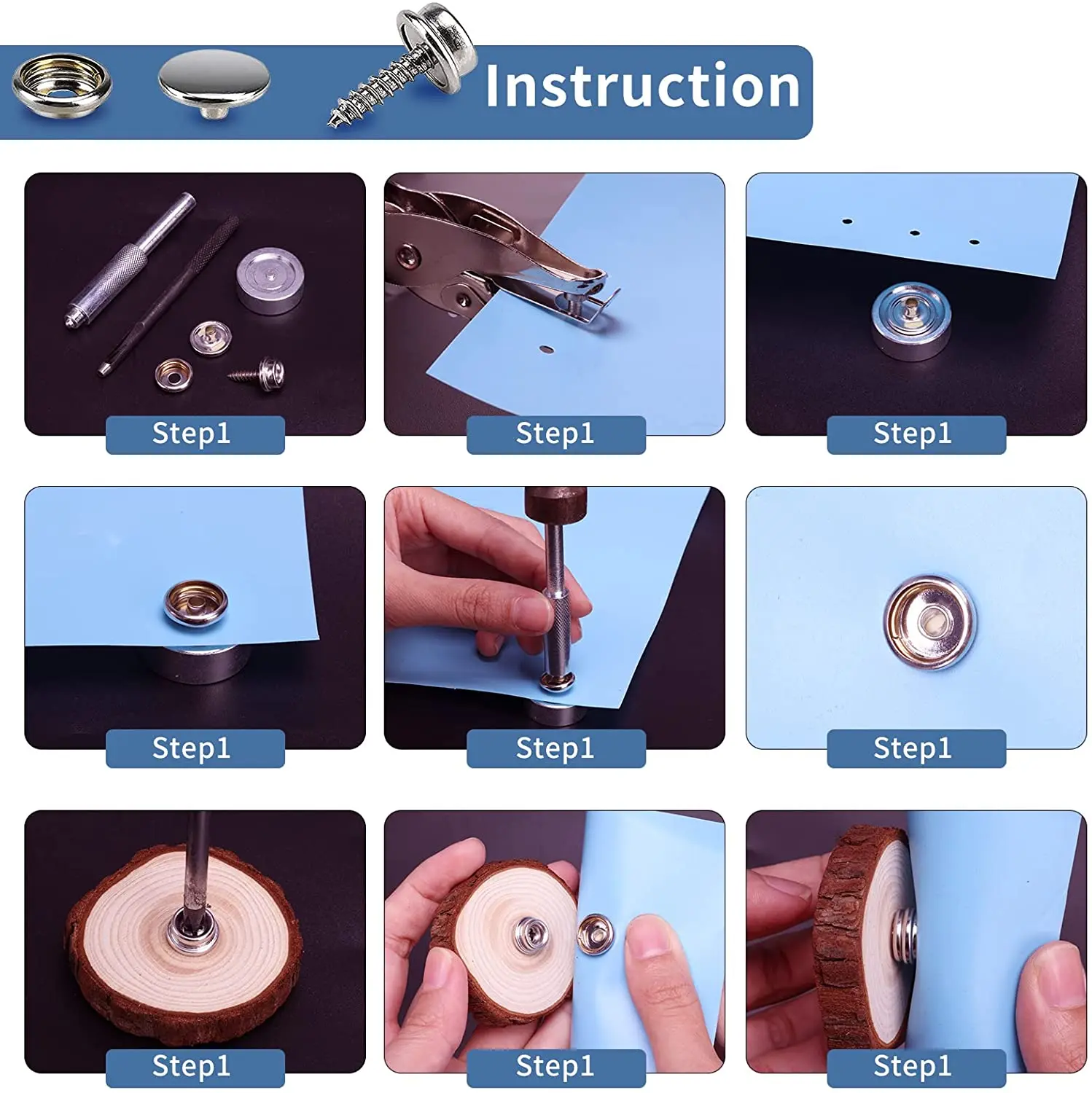 Instruction

Step1

Step1

Step1

Step1

Step1

Step1

Step1

Step1

Step1