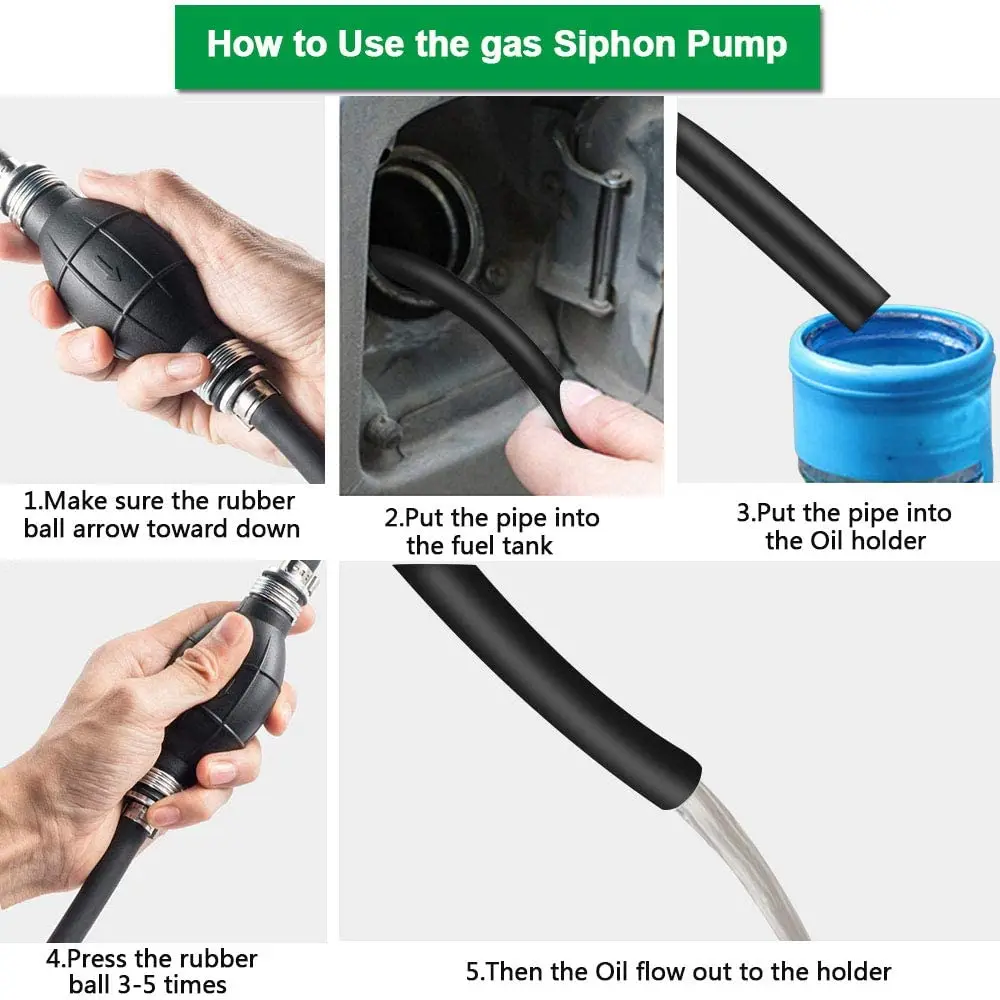 How to Use the gas Siphon Pump

1.Make sure the rubber ball arrow toward down

2.Put the pipe into the fuel tank

3.Put the pipe into the Oil holder

4.Press the rubber ball 3-5 times

5.Then the Oil flow out to the holder