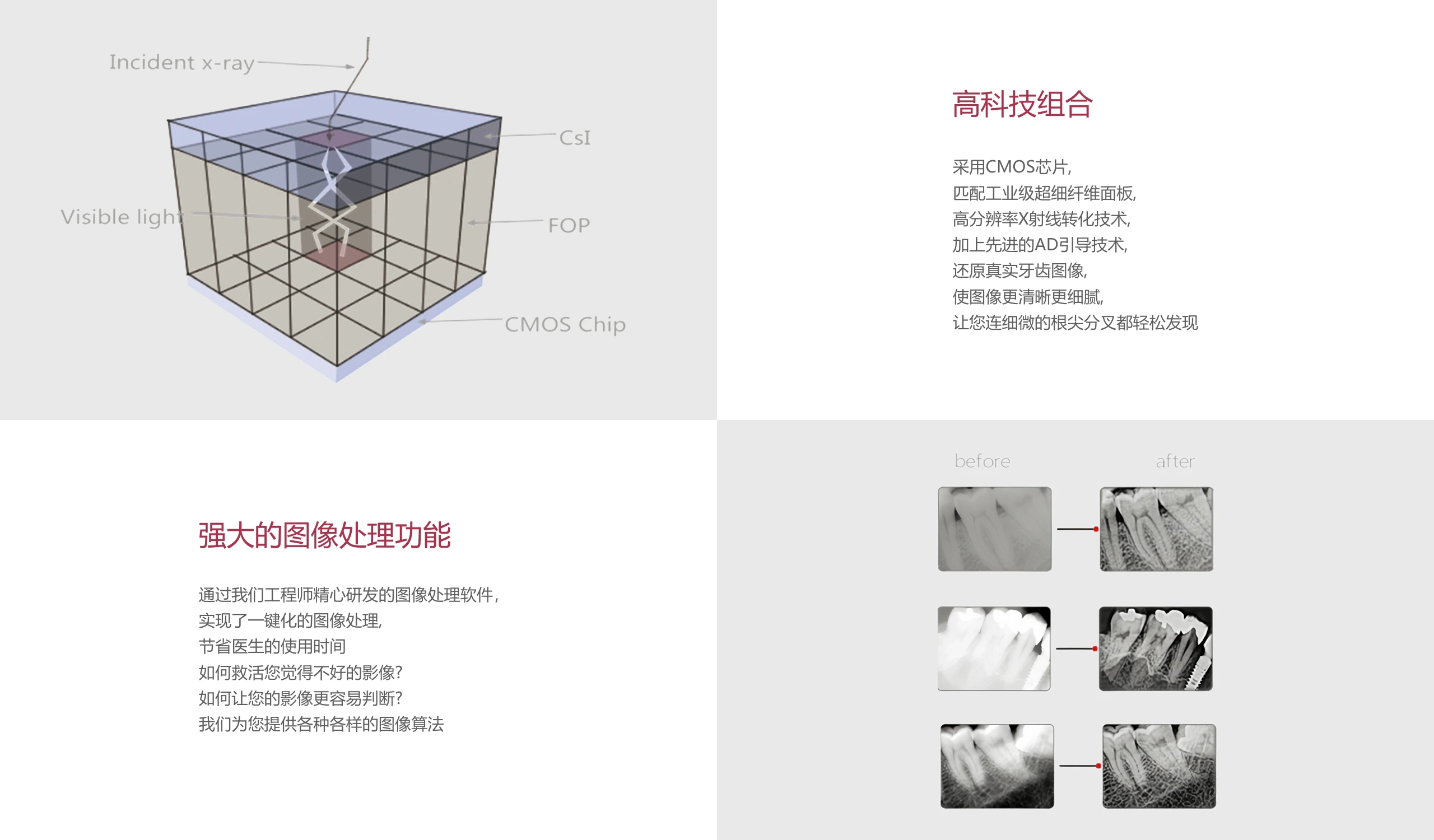 Incident x-ray

CsI

Visible light

FOP

CMOS Chip

高科技组合

采用CMOS芯片,
匹配工业级超细纤维面板,
高分辨率X射线转化技术,
加上先进的AD引导技术,
还原真实牙齿图像,
使图像更清晰更细腻,
让您连细微的根尖分叉都轻松发现

强大的图像处理功能

通过我们工程师精心研发的图像处理软件,
实现了一键化的图像处理,
节省医生的使用时间
如何救活您觉得不好的影像?
如何让您的影像更容易判断?
我们为您提供各种各样的图像算法

before

after