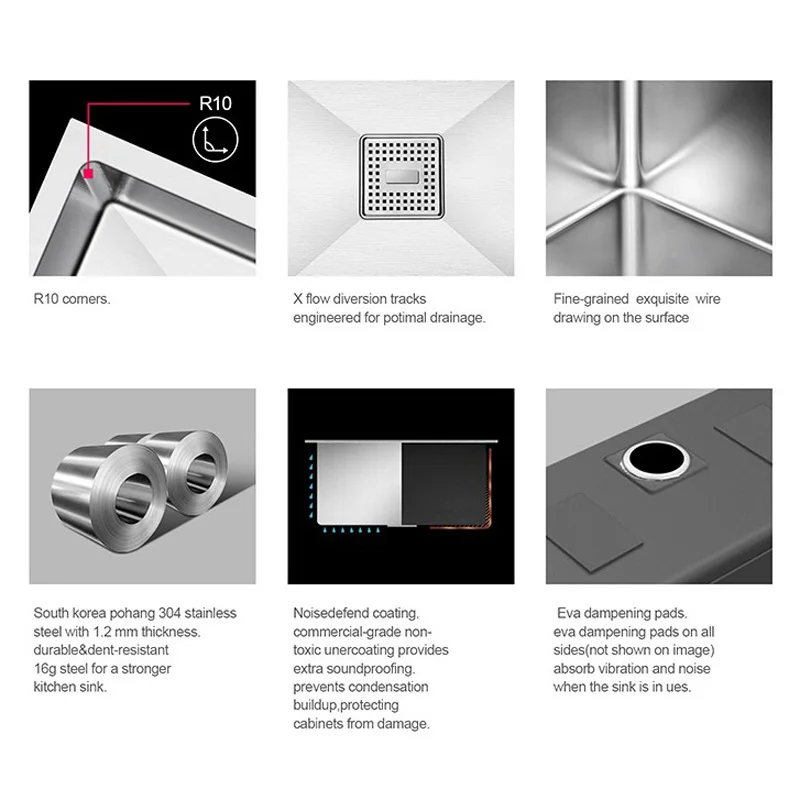 R10

R10 corners.

X flow diversion tracks engineered for potimal drainage.

Fine-grained exquisite wire drawing on the surface

South korea pohang 304 stainless steel with 1.2 mm thickness. durable&dent-resistant 16g steel for a stronger kitchen sink.

Noisedefend coating. commercial-grade non-toxic unercoating provides extra soundproofing. prevents condensation buildup,protecting cabinets from damage.

Eva dampening pads. eva dampening pads on all sides(not shown on image) absorb vibration and noise when the sink is in ues.