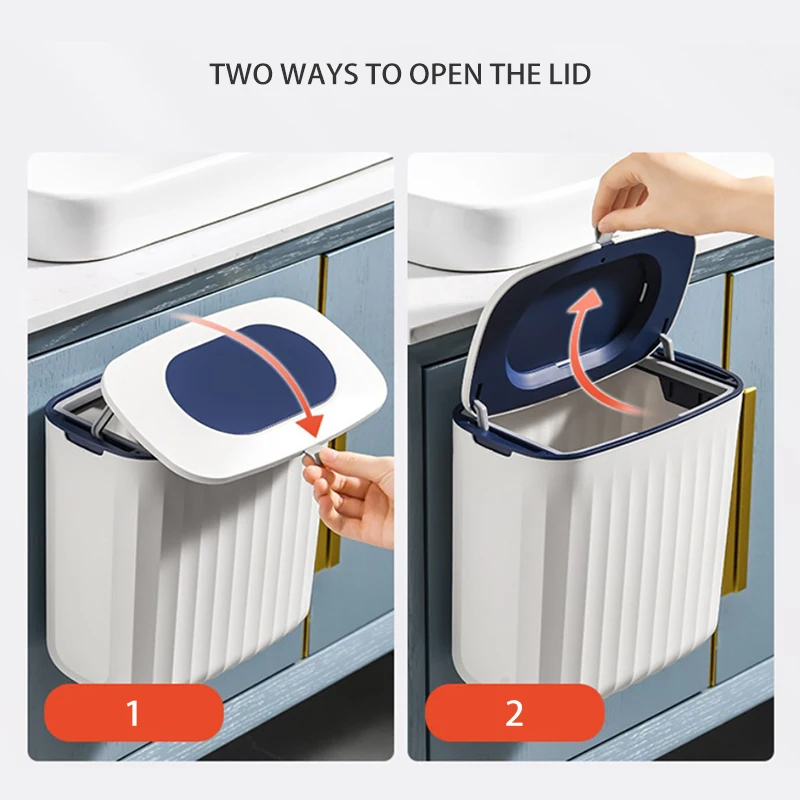 TWO WAYS TO OPEN THE LID

1

2