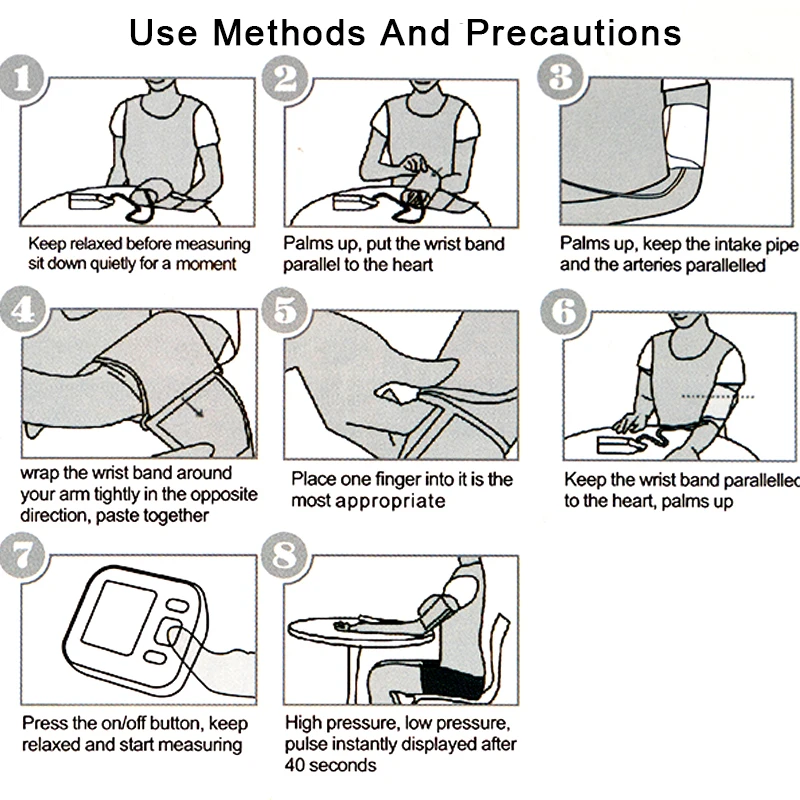 Use Methods And Precautions

1
Keep relaxed before measuring sit down quietly for a moment

2
Palms up, put the wrist band parallel to the heart

3
Palms up, keep the intake pipe and the arteries parallelled

4
wrap the wrist band around your arm tightly in the opposite direction, paste together

5
Place one finger into it is the most appropriate

6
Keep the wrist band parallelled to the heart, palms up

7
Press the on/off button, keep relaxed and start measuring

8
High pressure, low pressure, pulse instantly displayed after 40 seconds