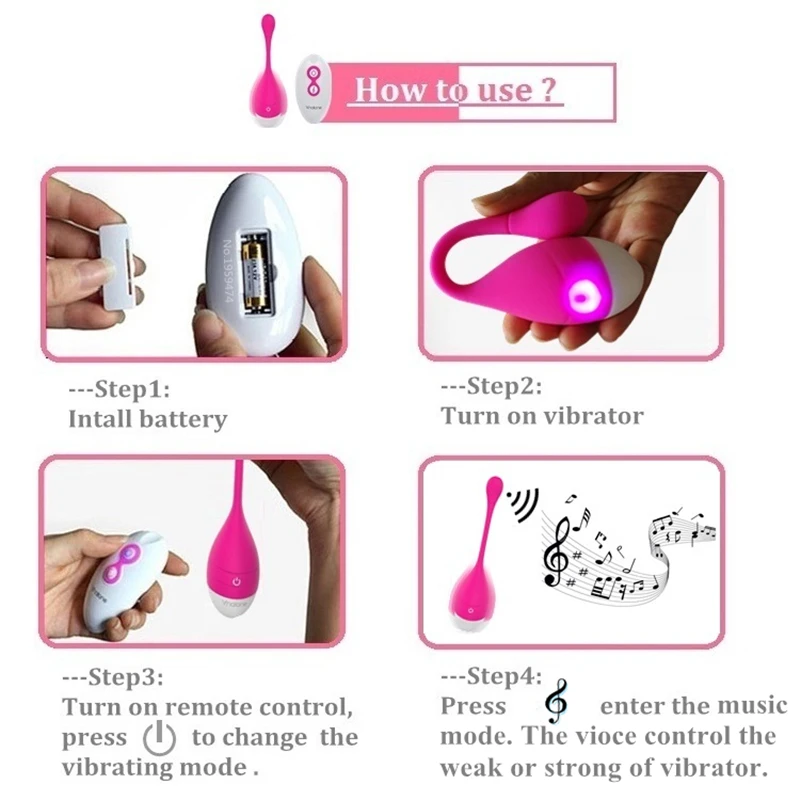 How to use ?

No.1959474

---Step1:
Intall battery

---Step2:
Turn on vibrator

---Step3:
Turn on remote control, press to change the vibrating mode .

---Step4:
Press enter the music mode. The vioce control the weak or strong of vibrator.