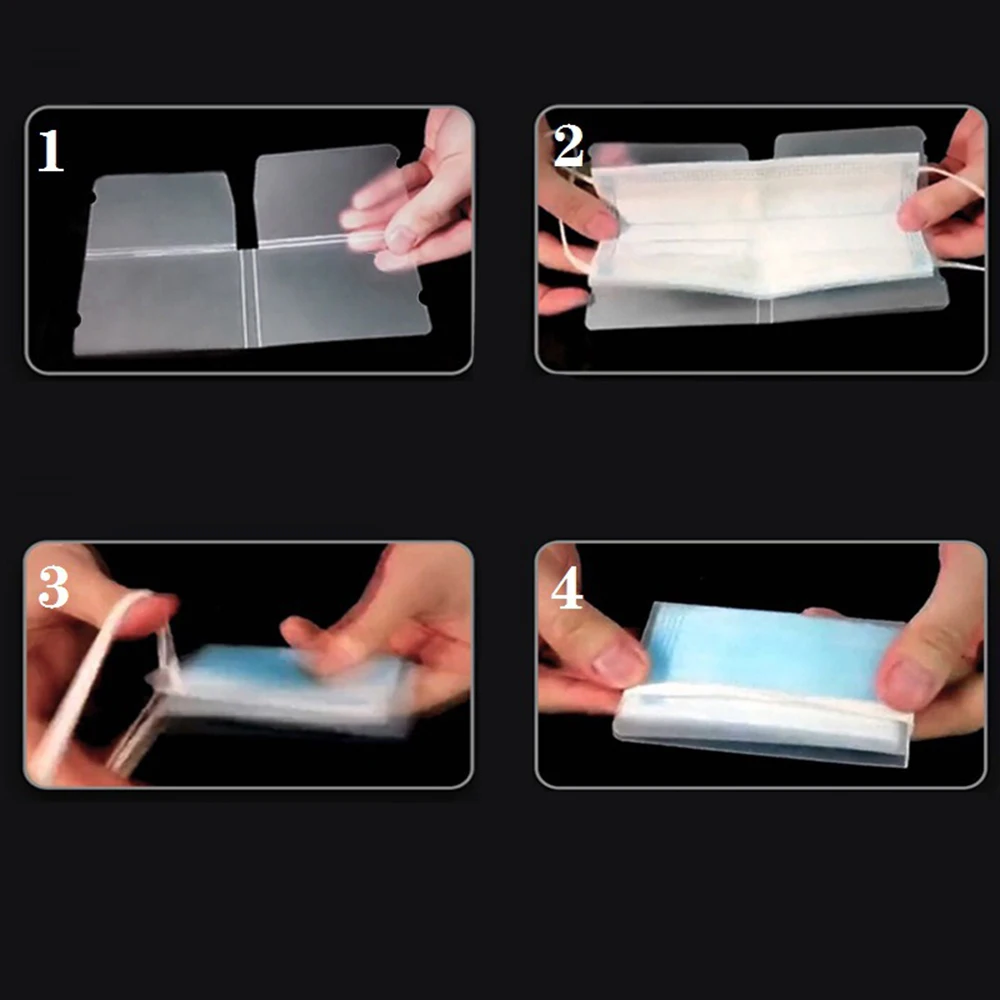 1

2

3

4