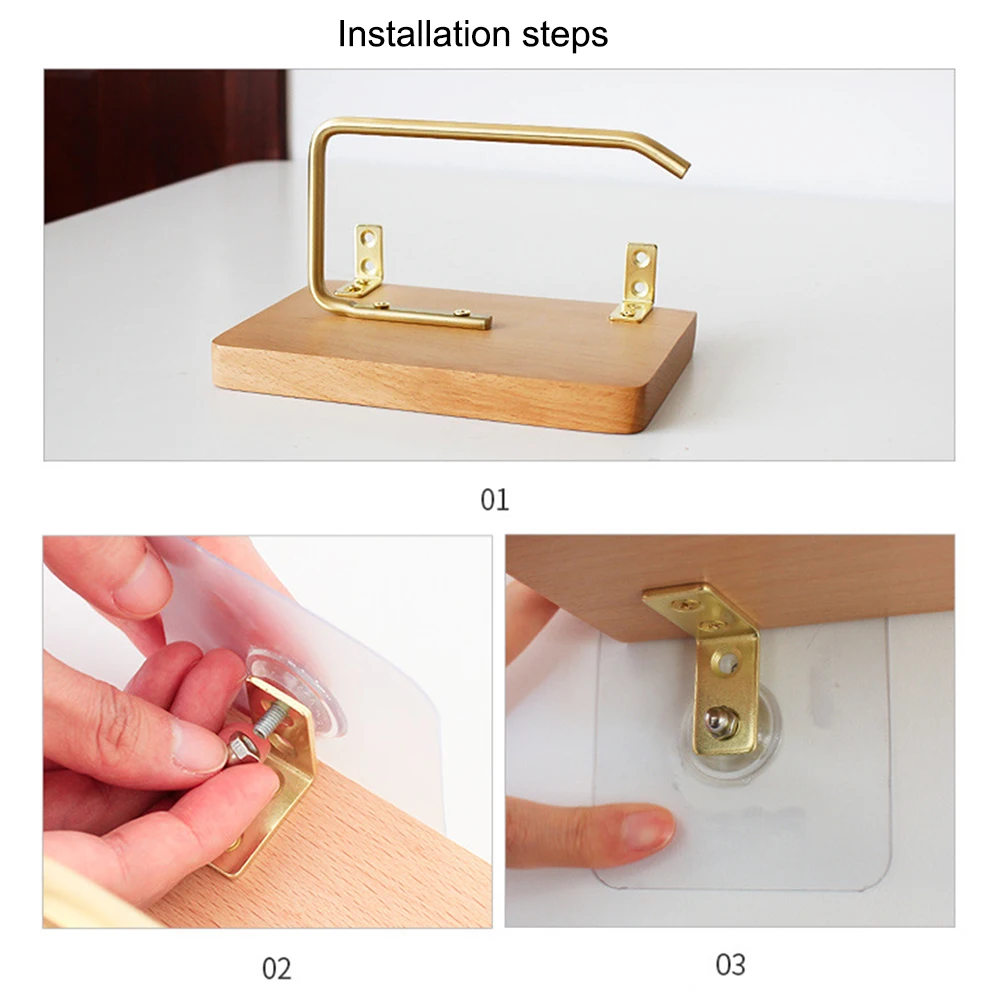 Installation steps

01

02

03