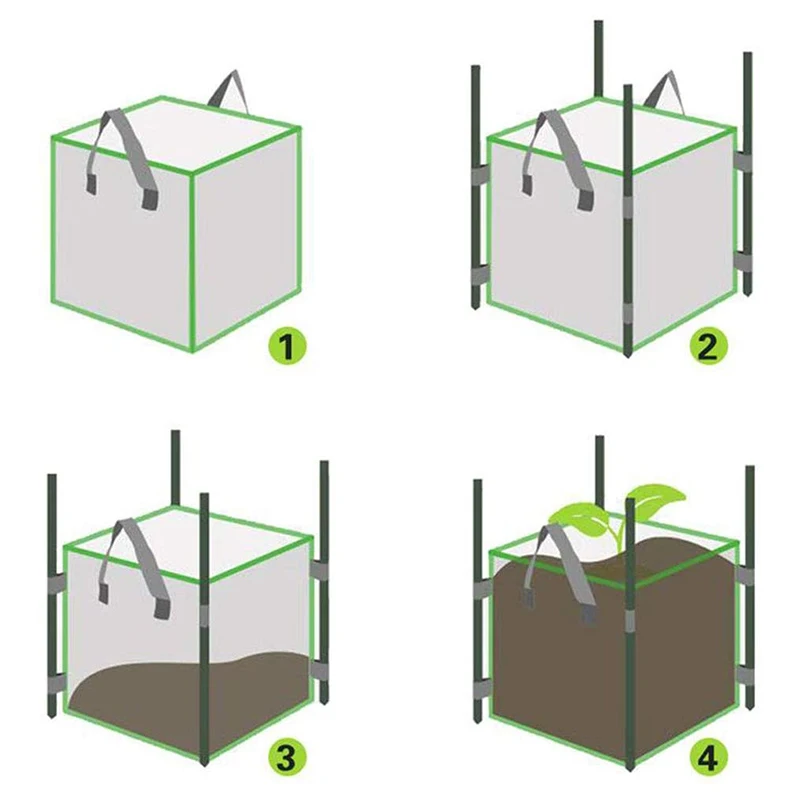 1

2

3

4