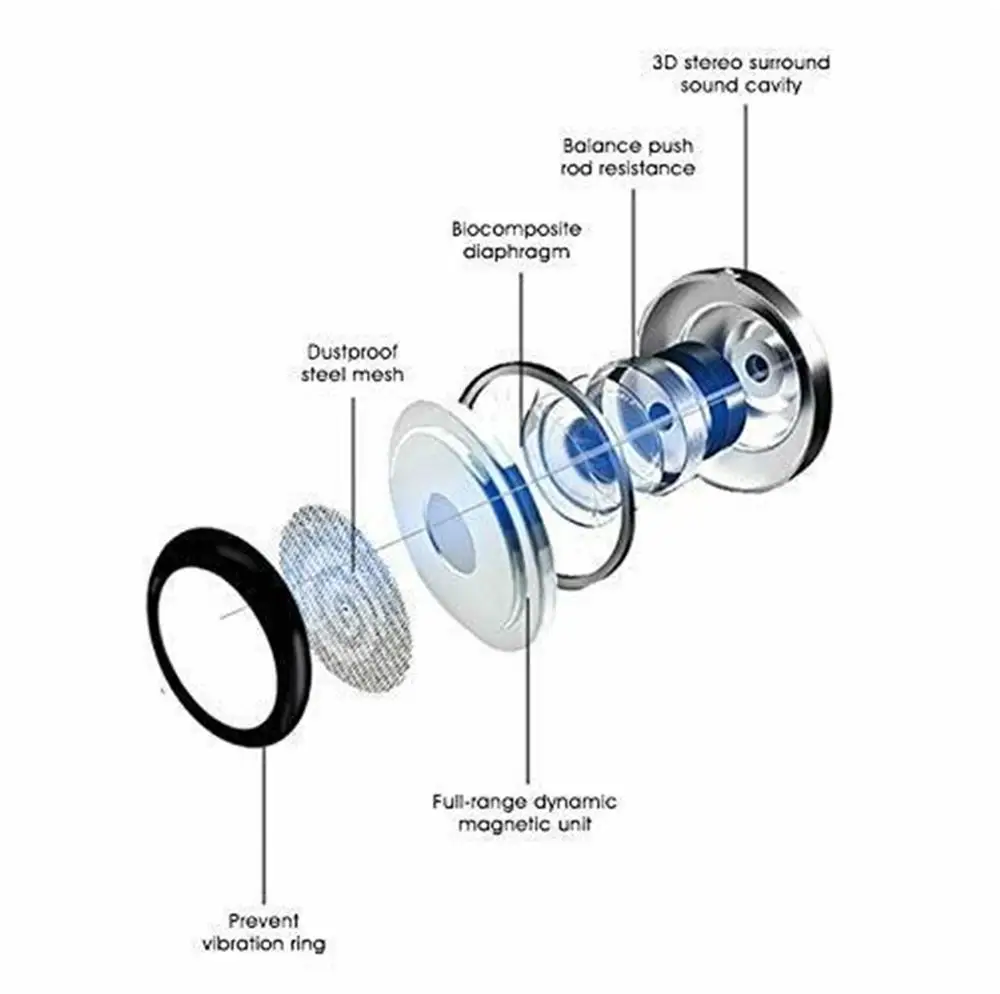 3D stereo surround sound cavity

Balance push rod resistance

Biocomposite diaphragm

Dustproof steel mesh

Full-range dynamic magnetic unit

Prevent vibration ring