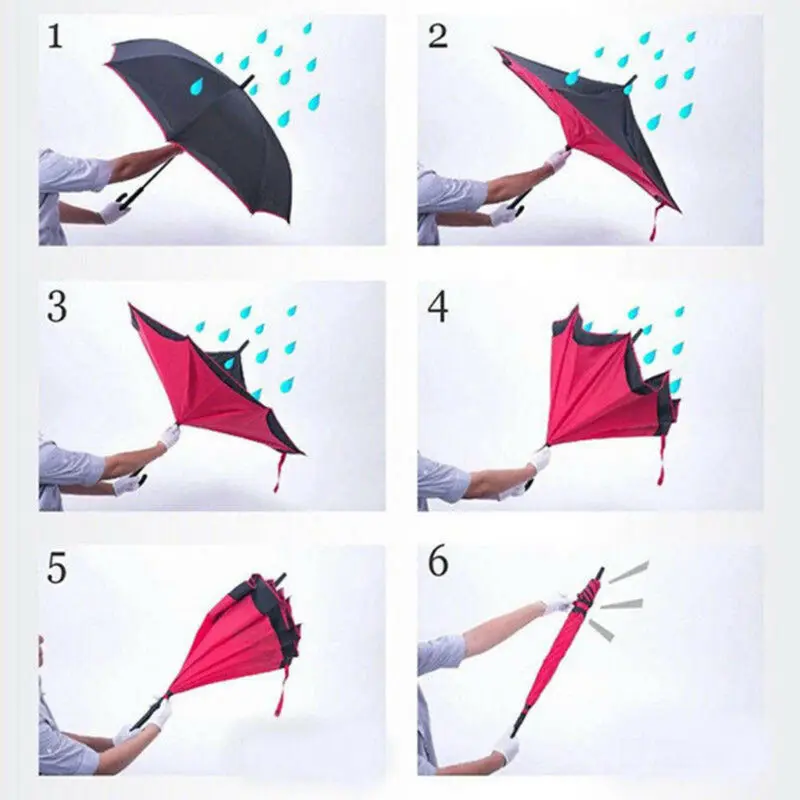 1

2

3

4

5

6