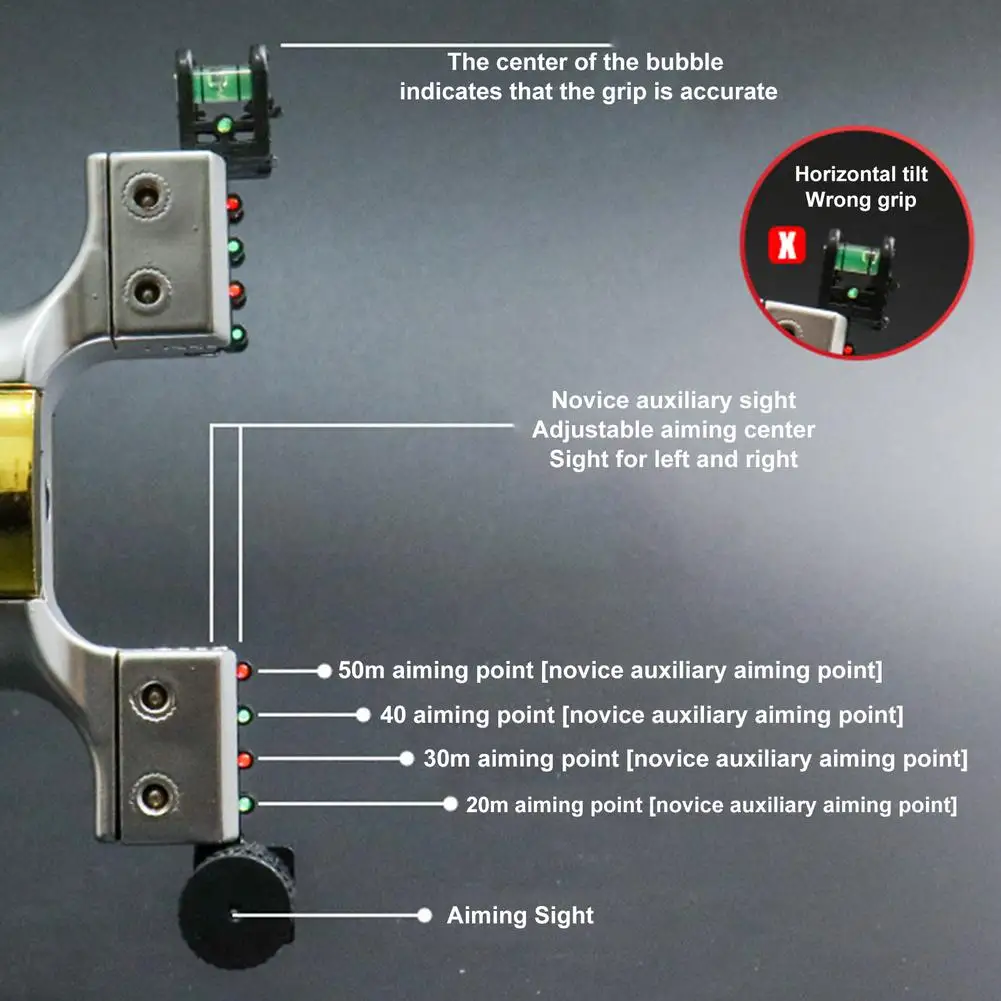 The center of the bubble indicates that the grip is accurate

Horizontal tilt
Wrong grip

X

Novice auxiliary sight
Adjustable aiming center
Sight for left and right

50m aiming point [novice auxiliary aiming point]

40 aiming point [novice auxiliary aiming point]

30m aiming point [novice auxiliary aiming point]

20m aiming point [novice auxiliary aiming point]

Aiming Sight