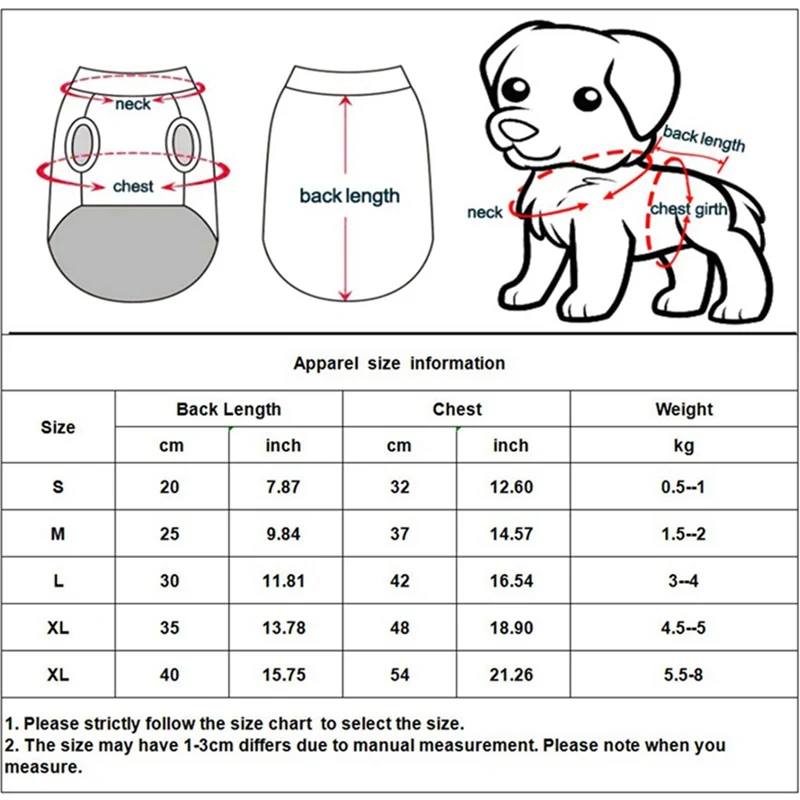 neck
chest
back length
back length
neck
chest girth

Apparel size information

| Size | Back Length cm | Back Length inch | Chest cm | Chest inch | Weight kg |
|---|---|---|---|---|---|
| S | 20 | 7.87 | 32 | 12.60 | 0.5--1 |
| M | 25 | 9.84 | 37 | 14.57 | 1.5--2 |
| L | 30 | 11.81 | 42 | 16.54 | 3--4 |
| XL | 35 | 13.78 | 48 | 18.90 | 4.5--5 |
| XL | 40 | 15.75 | 54 | 21.26 | 5.5-8 |

1. Please strictly follow the size chart to select the size.
2. The size may have 1-3cm differs due to manual measurement. Please note when you measure.