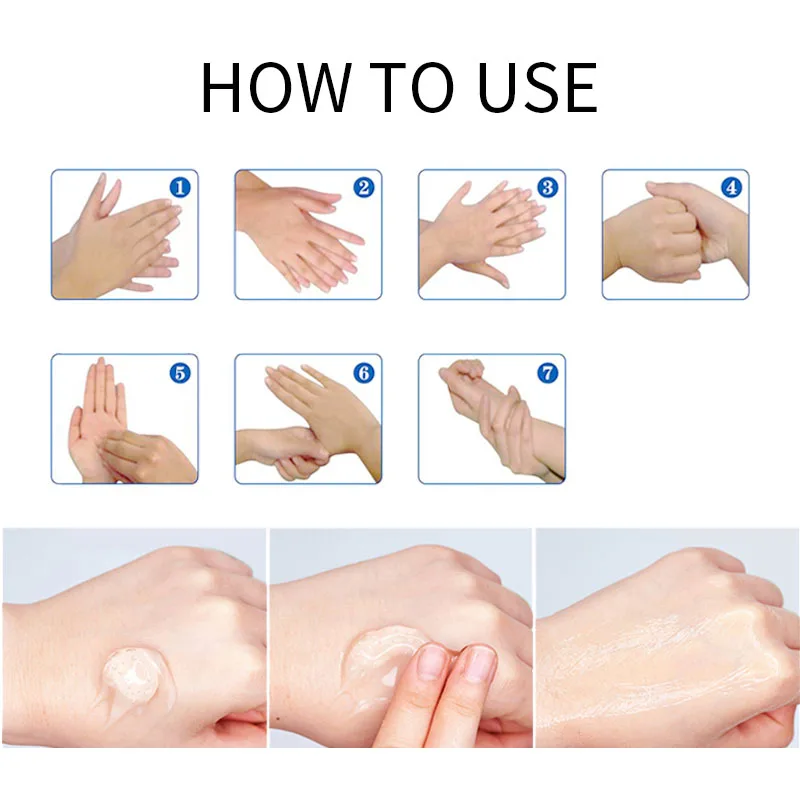 HOW TO USE

1

2

3

4

5

6

7