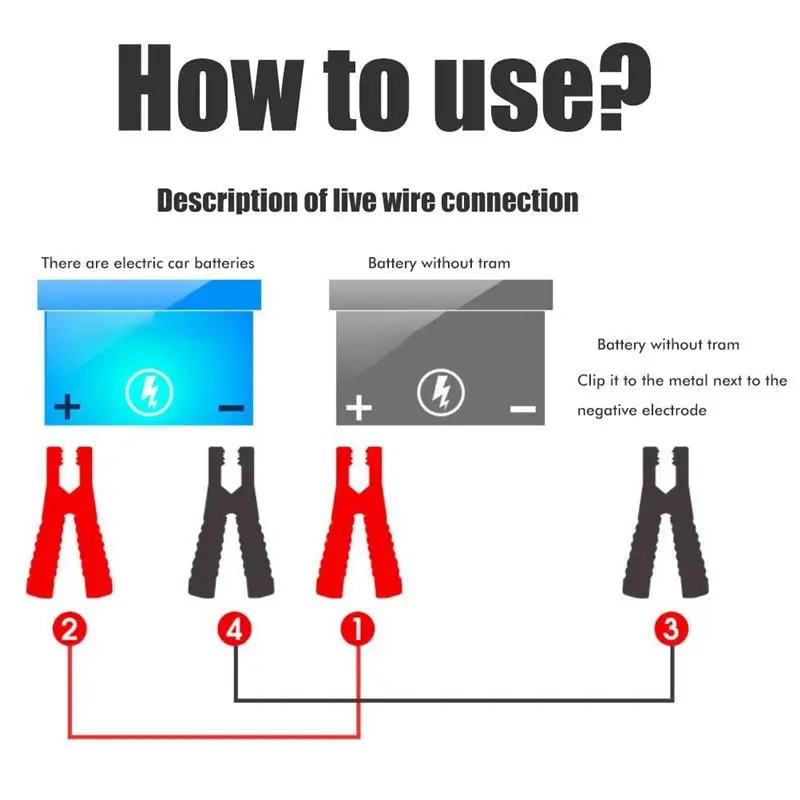 How to use?

Description of live wire connection

There are electric car batteries

+ −

Battery without tram

+ −

Battery without tram

Clip it to the metal next to the negative electrode

2

4

1

3