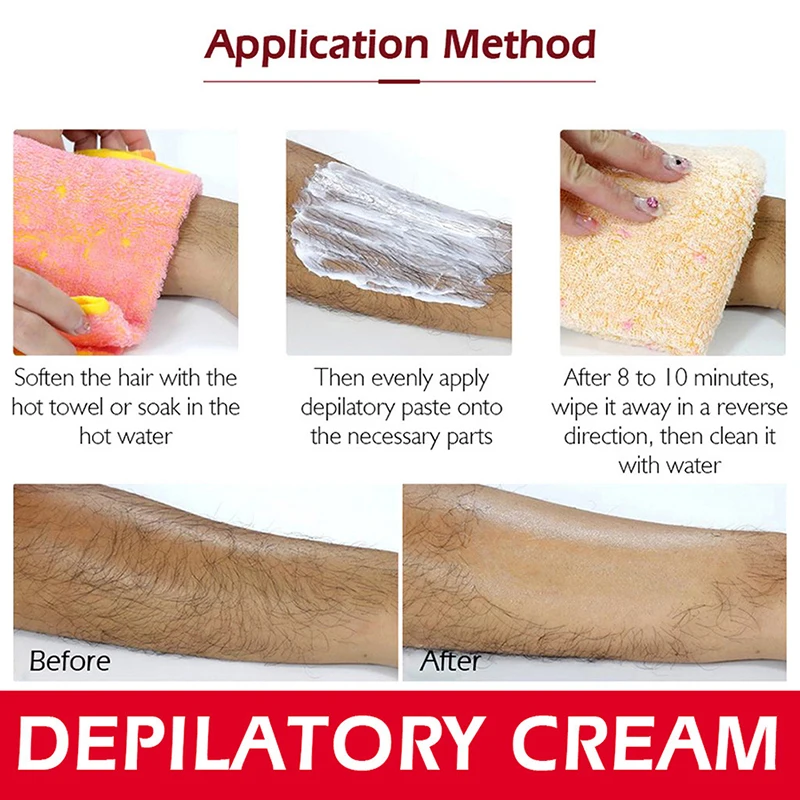 Application Method

Soften the hair with the hot towel or soak in the hot water

Then evenly apply depilatory paste onto the necessary parts

After 8 to 10 minutes, wipe it away in a reverse direction, then clean it with water

Before

After

DEPILATORY CREAM