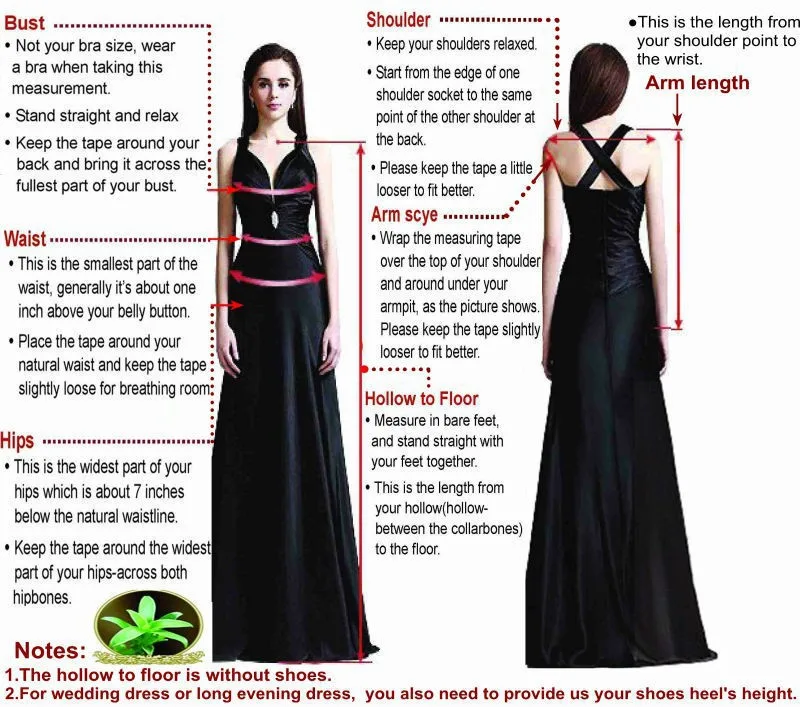 Bust
• Not your bra size, wear a bra when taking this measurement.
• Stand straight and relax
• Keep the tape around your back and bring it across the fullest part of your bust.

Waist
• This is the smallest part of the waist, generally it's about one inch above your belly button.
• Place the tape around your natural waist and keep the tape slightly loose for breathing room.

Hips
• This is the widest part of your hips which is about 7 inches below the natural waistline.
• Keep the tape around the widest part of your hips-across both hipbones.

Shoulder
• Keep your shoulders relaxed.
• Start from the edge of one shoulder socket to the same point of the other shoulder at the back.
• Please keep the tape a little looser to fit better.

Arm scye
• Wrap the measuring tape over the top of your shoulder and around under your armpit, as the picture shows. Please keep the tape slightly looser to fit better.

Hollow to Floor
• Measure in bare feet, and stand straight with your feet together.
• This is the length from your hollow(hollow-between the collarbones) to the floor.

•This is the length from your shoulder point to the wrist.
Arm length

Notes:
1.The hollow to floor is without shoes.
2.For wedding dress or long evening dress, you also need to provide us your shoes heel's height.