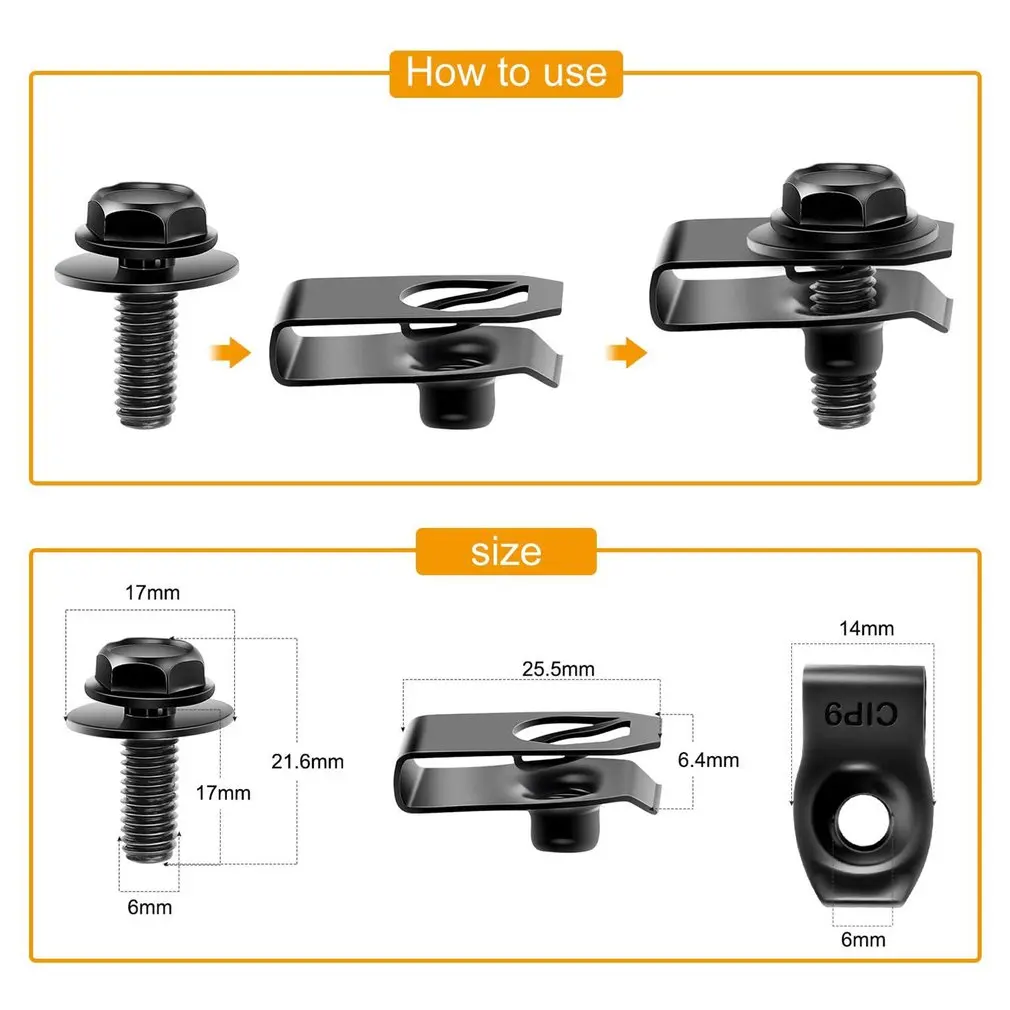 How to use

size

17mm

21.6mm

17mm

6mm

25.5mm

6.4mm

14mm

CIP9

6mm