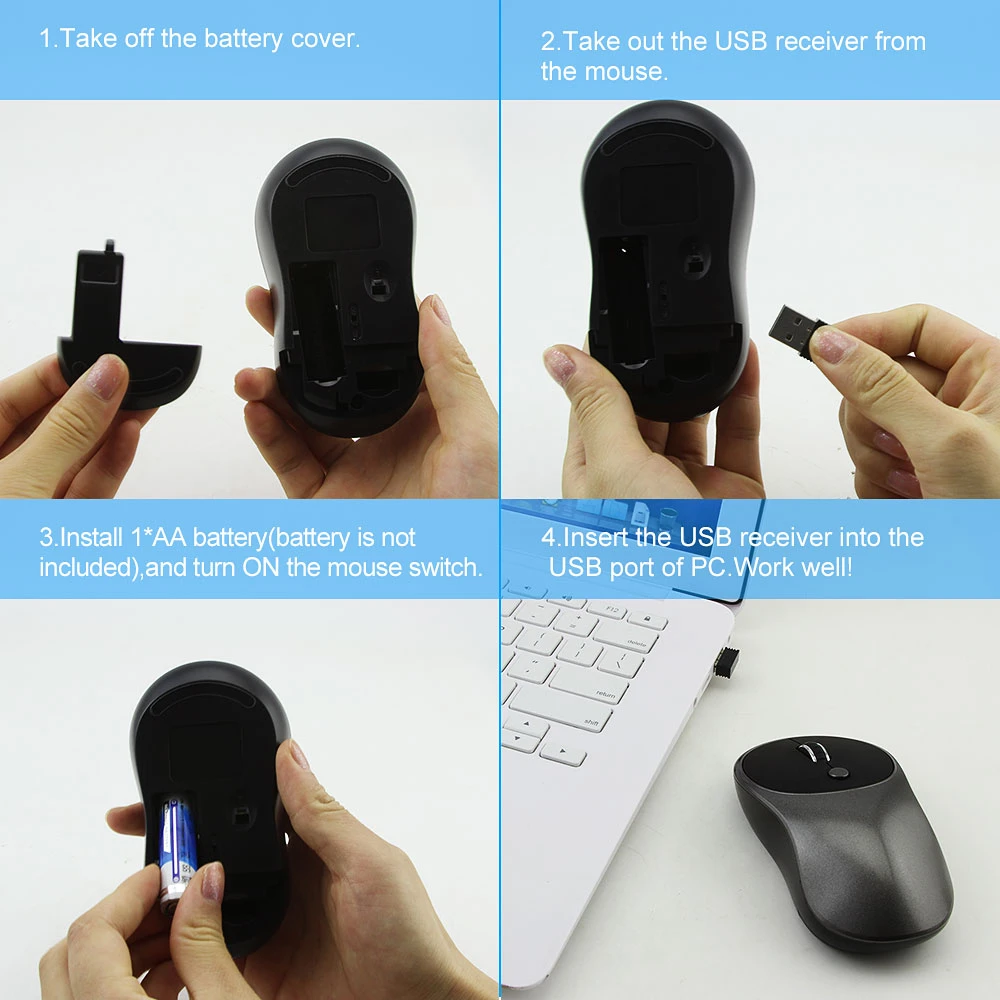 1.Take off the battery cover.

2.Take out the USB receiver from the mouse.

3.Install 1*AA battery(battery is not included),and turn ON the mouse switch.

4.Insert the USB receiver into the USB port of PC.Work well!

F12

delete

return

shift