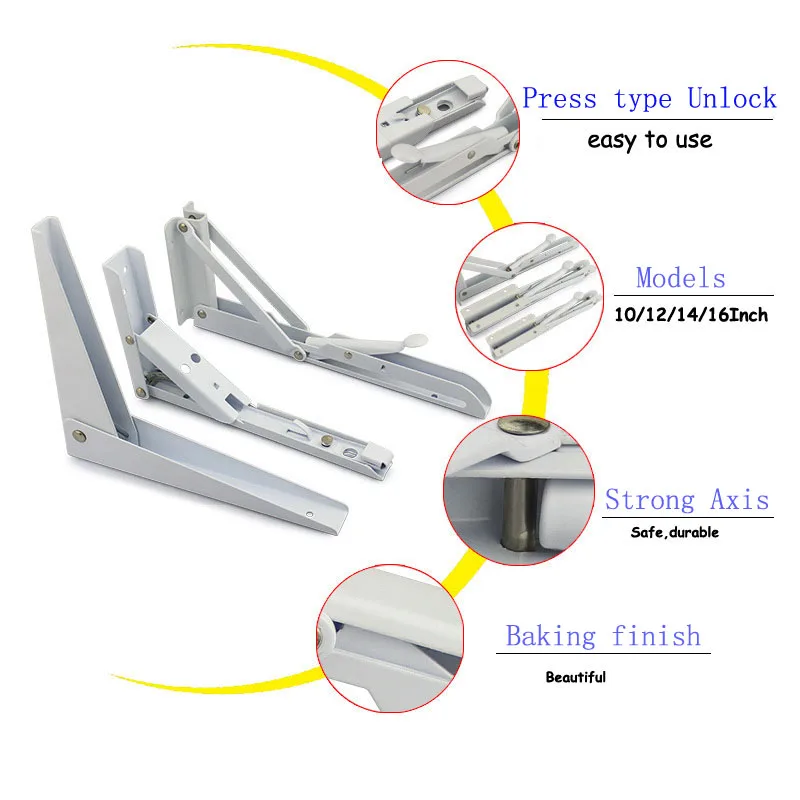 Press type Unlock
easy to use

Models
10/12/14/16Inch

Strong Axis
Safe,durable

Baking finish
Beautiful