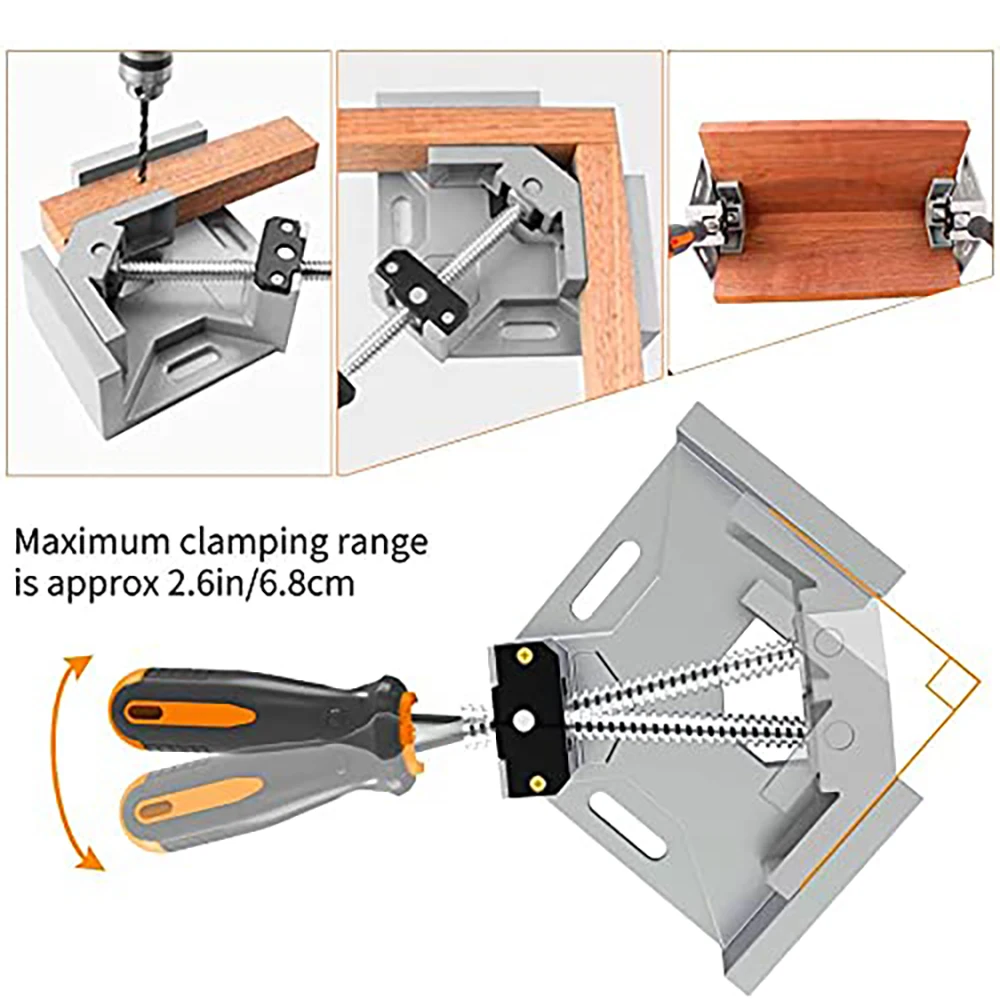 Maximum clamping range is approx 2.6in/6.8cm