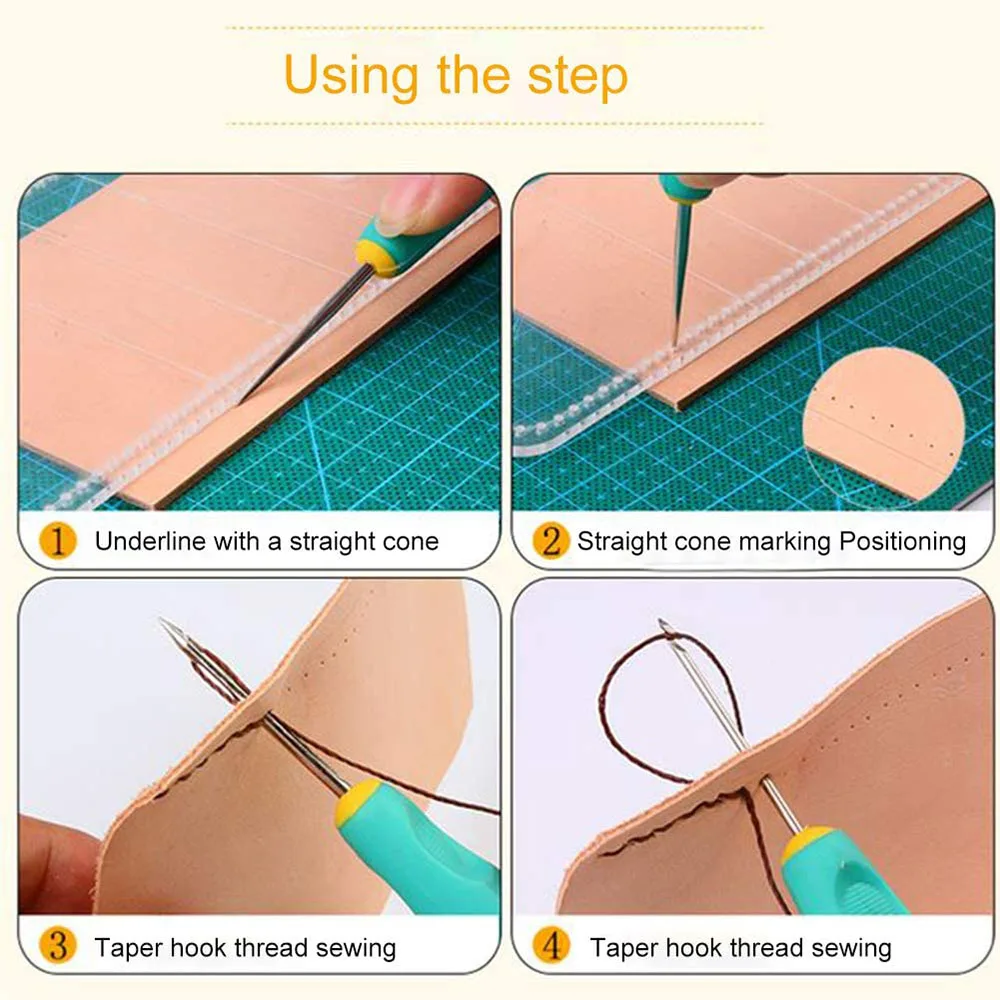 Using the step

1 Underline with a straight cone

2 Straight cone marking Positioning

3 Taper hook thread sewing

4 Taper hook thread sewing