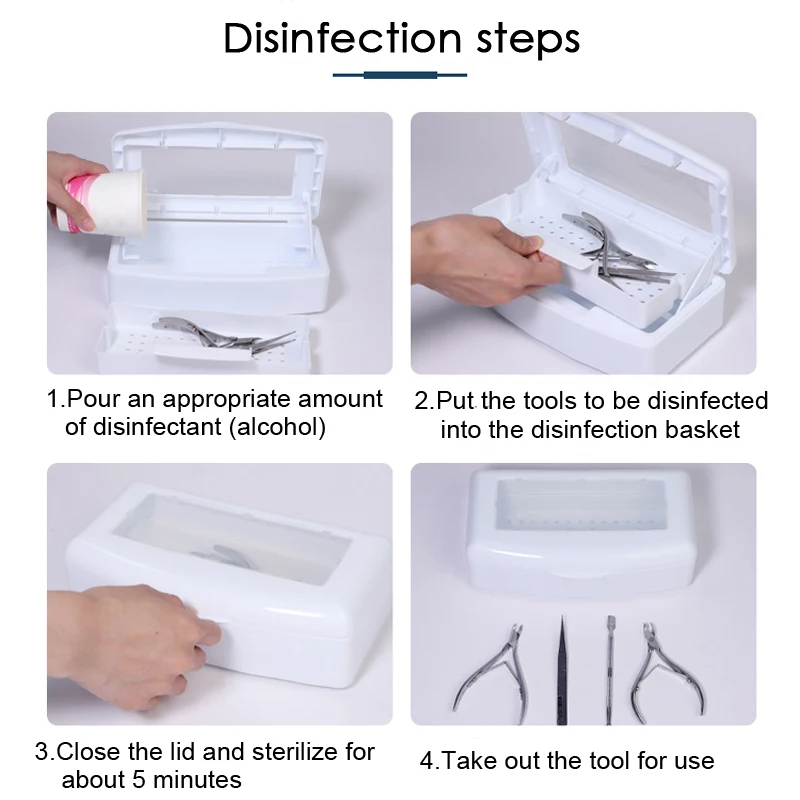 Disinfection steps

1.Pour an appropriate amount of disinfectant (alcohol)

2.Put the tools to be disinfected into the disinfection basket

3.Close the lid and sterilize for about 5 minutes

4.Take out the tool for use