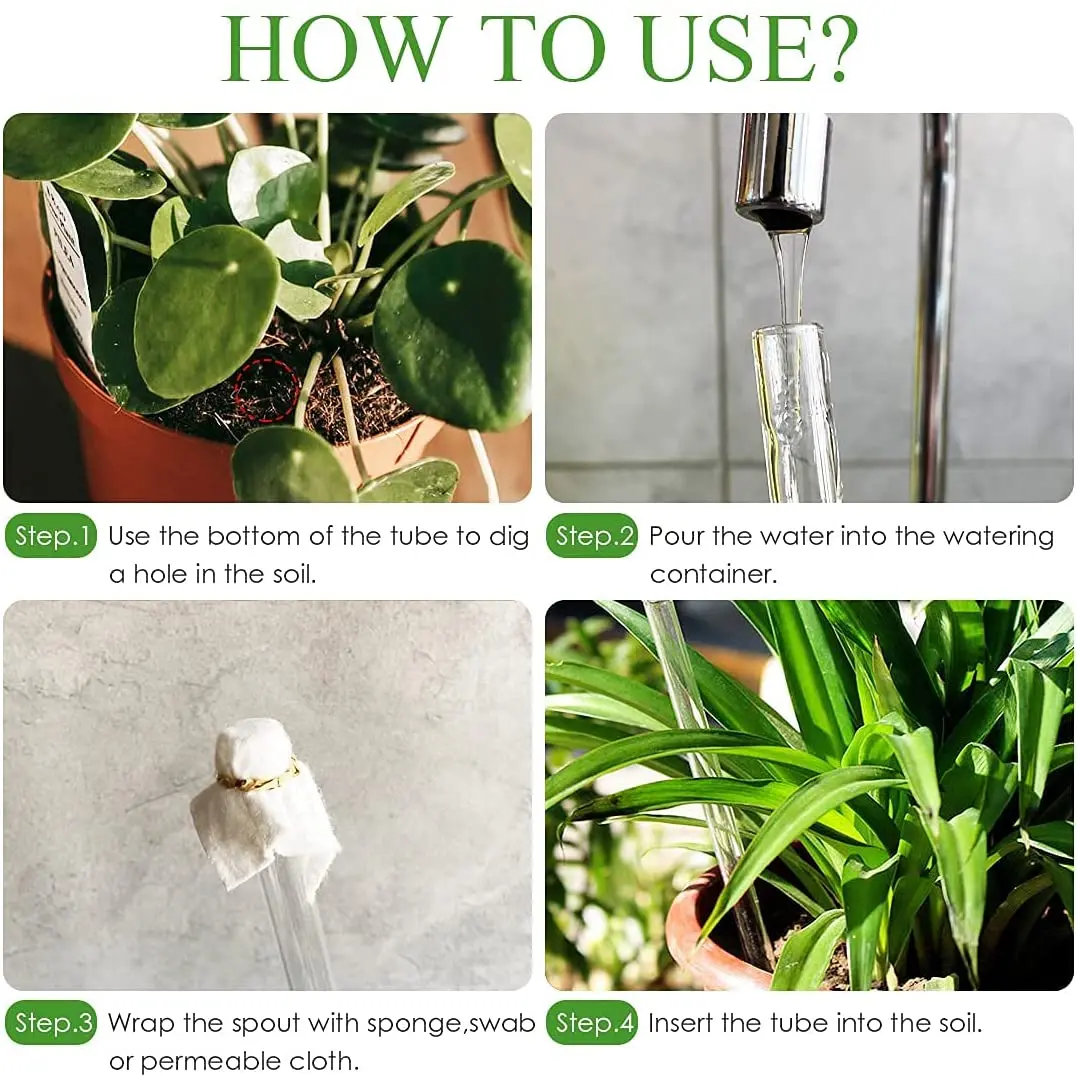 HOW TO USE?

Step.1 Use the bottom of the tube to dig a hole in the soil.

Step.2 Pour the water into the watering container.

Step.3 Wrap the spout with sponge,swab or permeable cloth.

Step.4 Insert the tube into the soil.