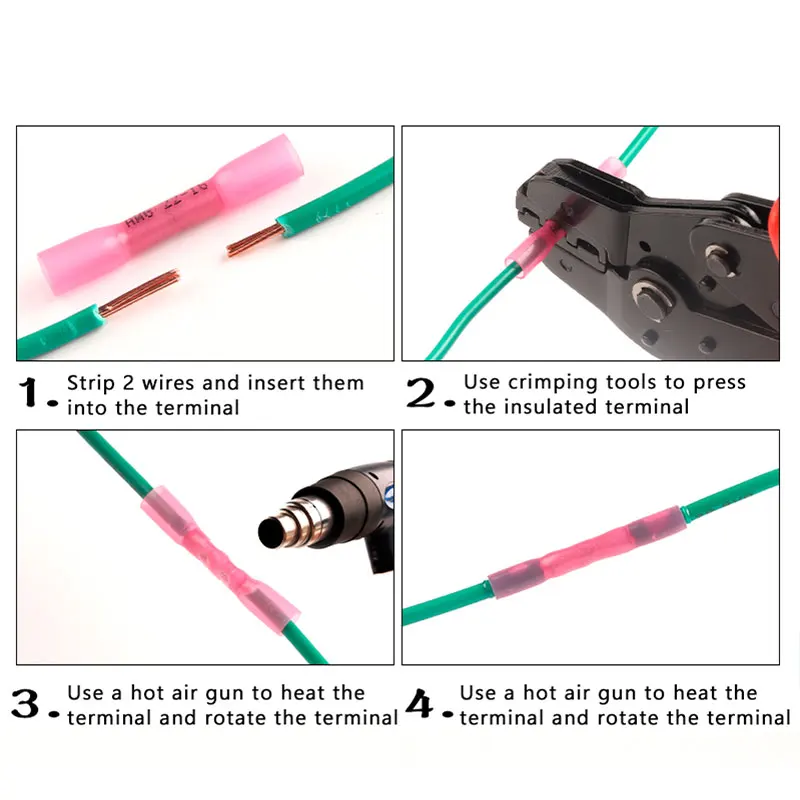 AWG 22-16

1. Strip 2 wires and insert them into the terminal

2. Use crimping tools to press the insulated terminal

3. Use a hot air gun to heat the terminal and rotate the terminal

4. Use a hot air gun to heat the terminal and rotate the terminal