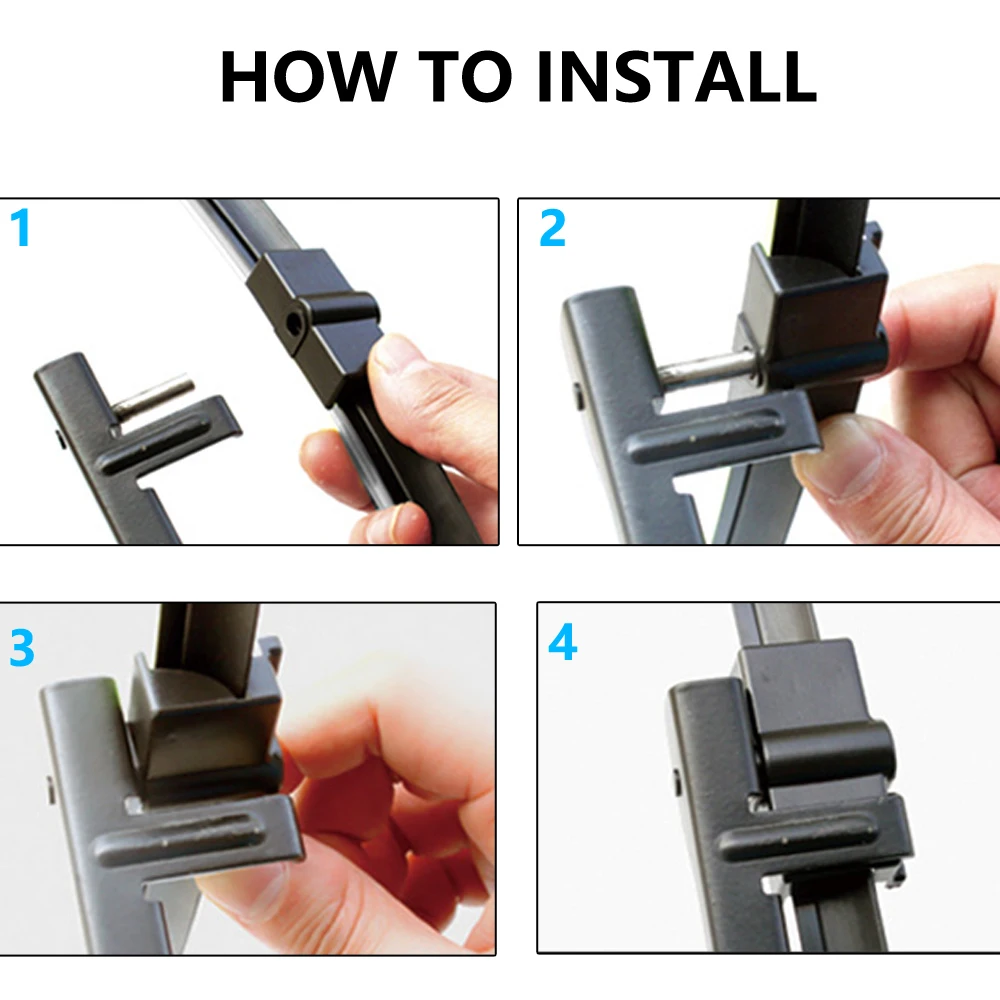 HOW TO INSTALL

1

2

3

4