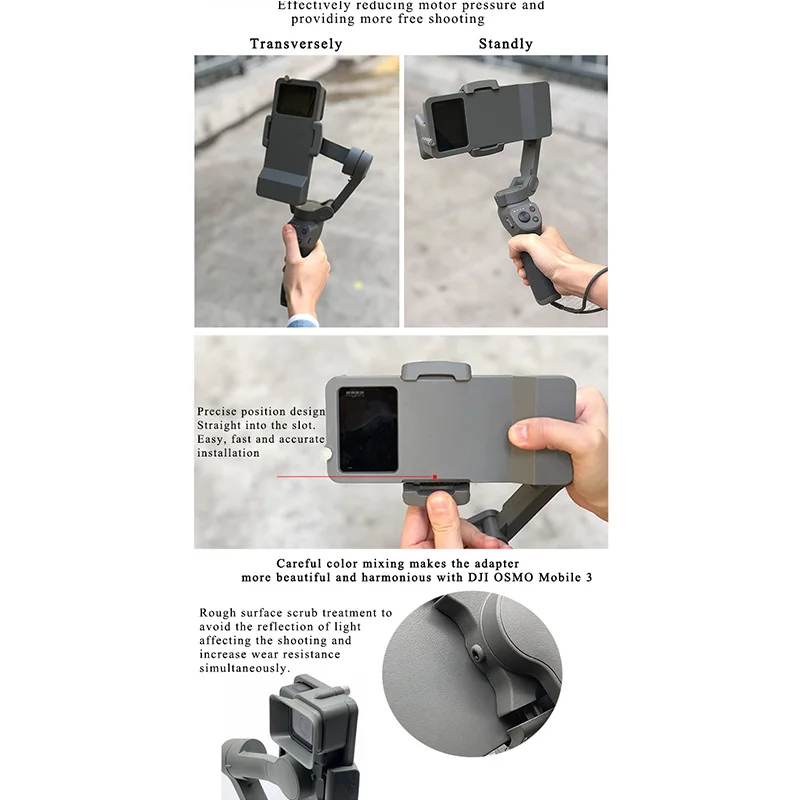 Effectively reducing motor pressure and providing more free shooting

Transversely

Standly

Precise position design Straight into the slot. Easy, fast and accurate installation

Careful color mixing makes the adapter more beautiful and harmonious with DJI OSMO Mobile 3

Rough surface scrub treatment to avoid the reflection of light affecting the shooting and increase wear resistance simultaneously.