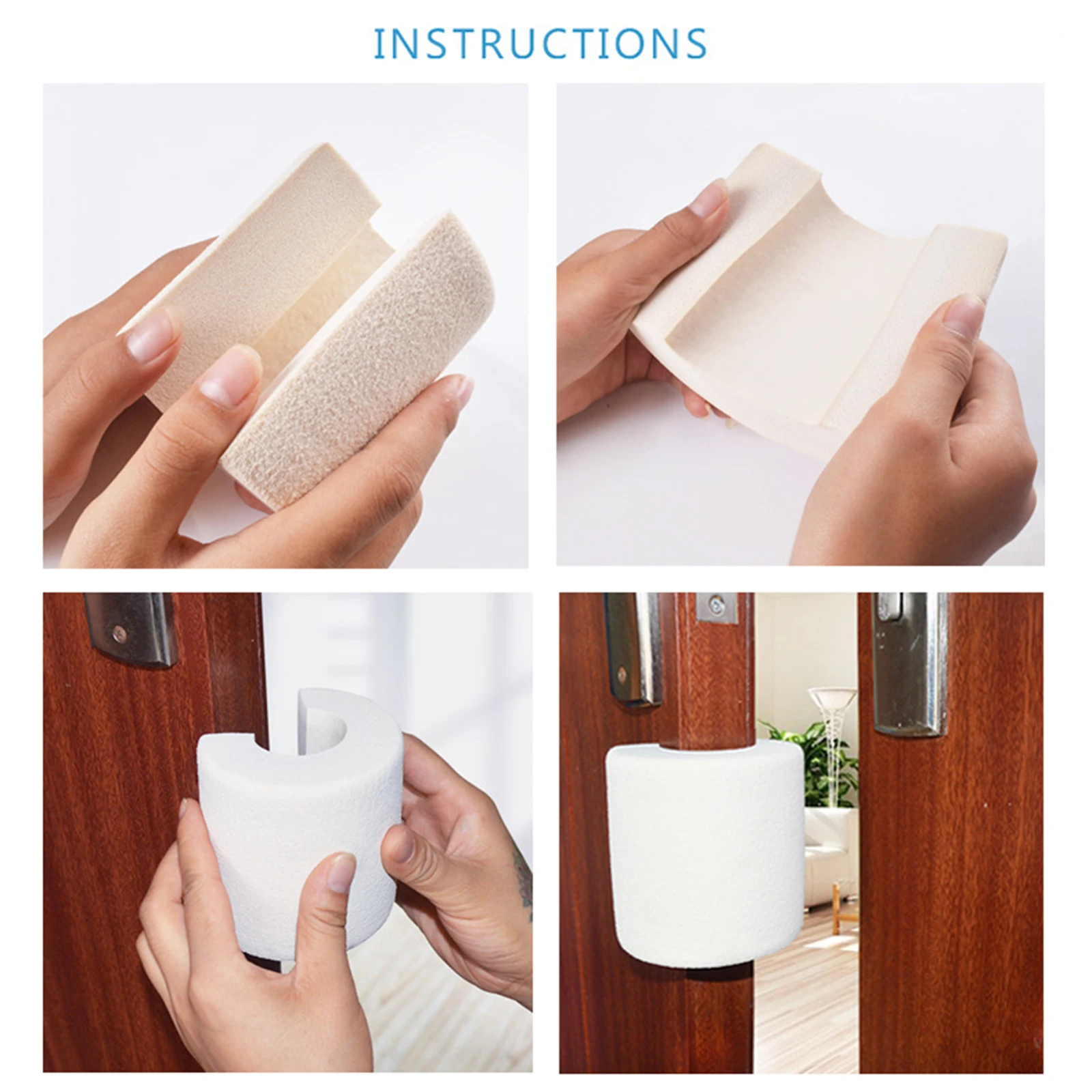 INSTRUCTIONS