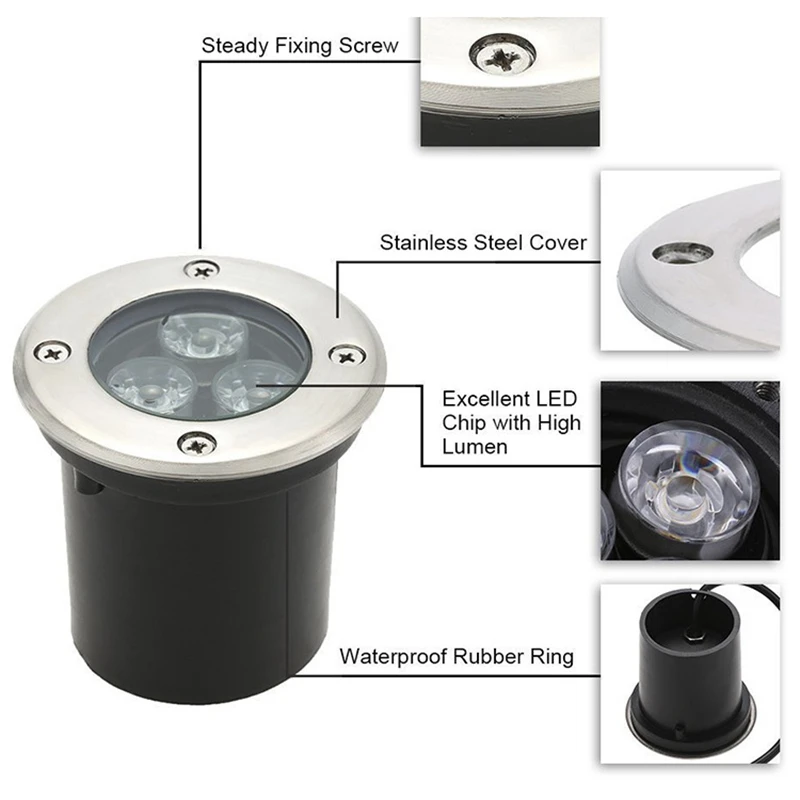 Steady Fixing Screw

Stainless Steel Cover

Excellent LED Chip with High Lumen

Waterproof Rubber Ring