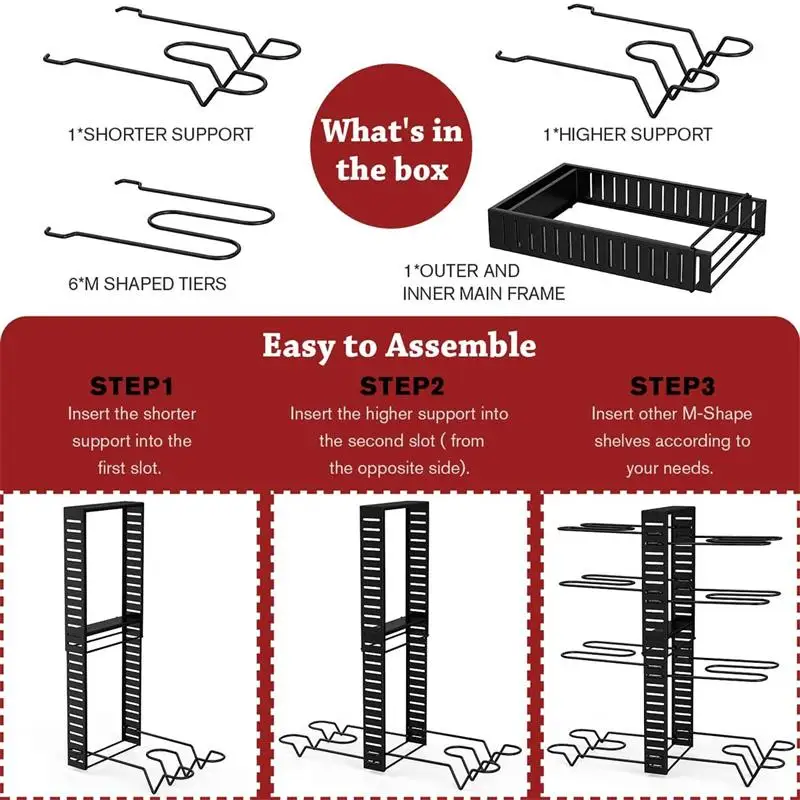 1*SHORTER SUPPORT

What's in the box

1*HIGHER SUPPORT

6*M SHAPED TIERS

1*OUTER AND INNER MAIN FRAME

Easy to Assemble

STEP1
Insert the shorter support into the first slot.

STEP2
Insert the higher support into the second slot ( from the opposite side).

STEP3
Insert other M-Shape shelves according to your needs.