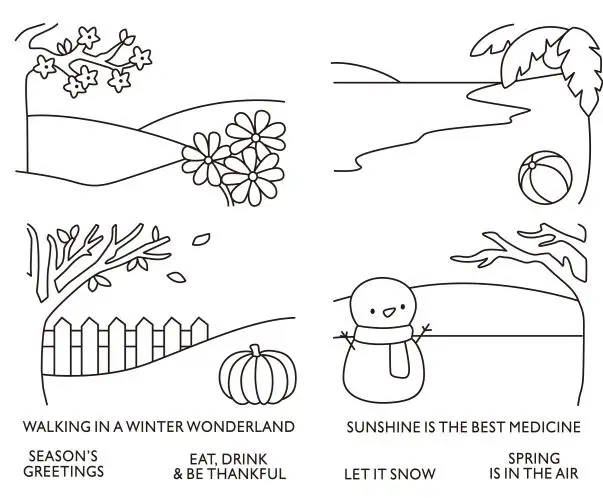 WALKING IN A WINTER WONDERLAND

SUNSHINE IS THE BEST MEDICINE

SEASON'S GREETINGS

EAT, DRINK & BE THANKFUL

LET IT SNOW

SPRING IS IN THE AIR