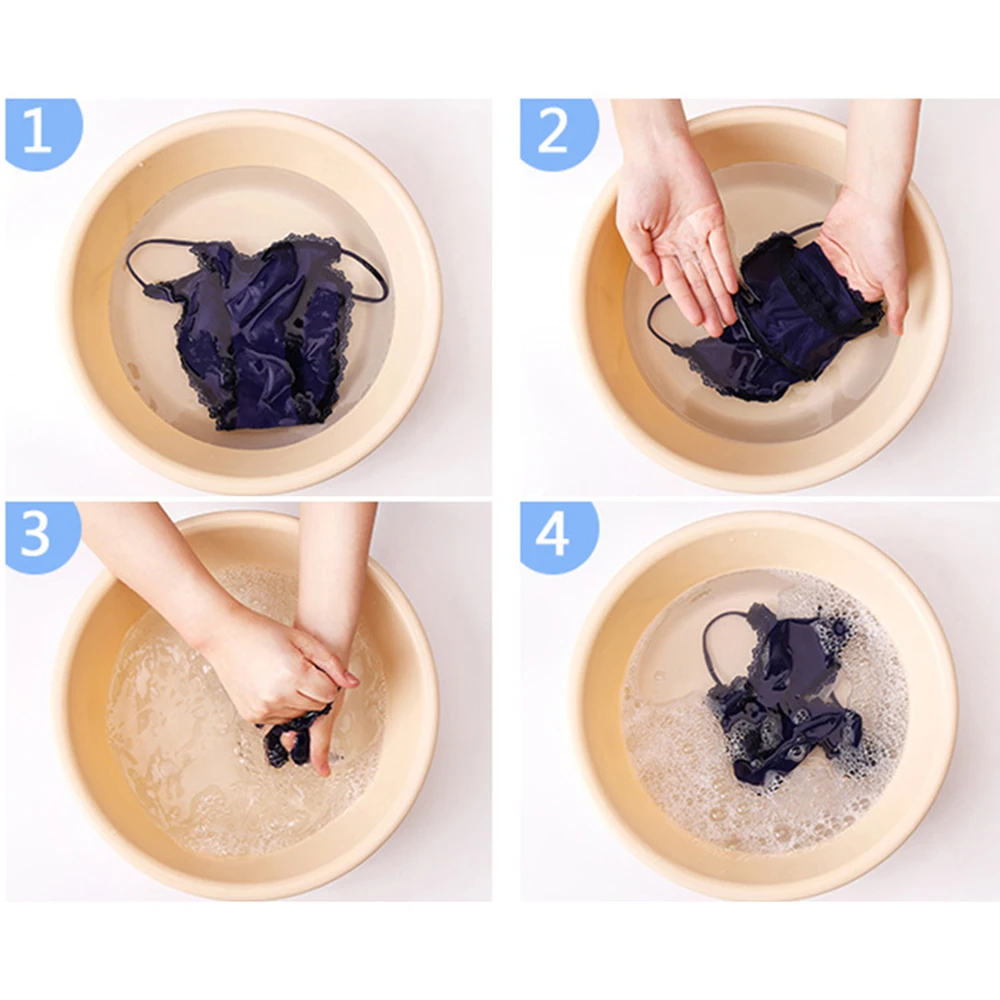 1

2

3

4