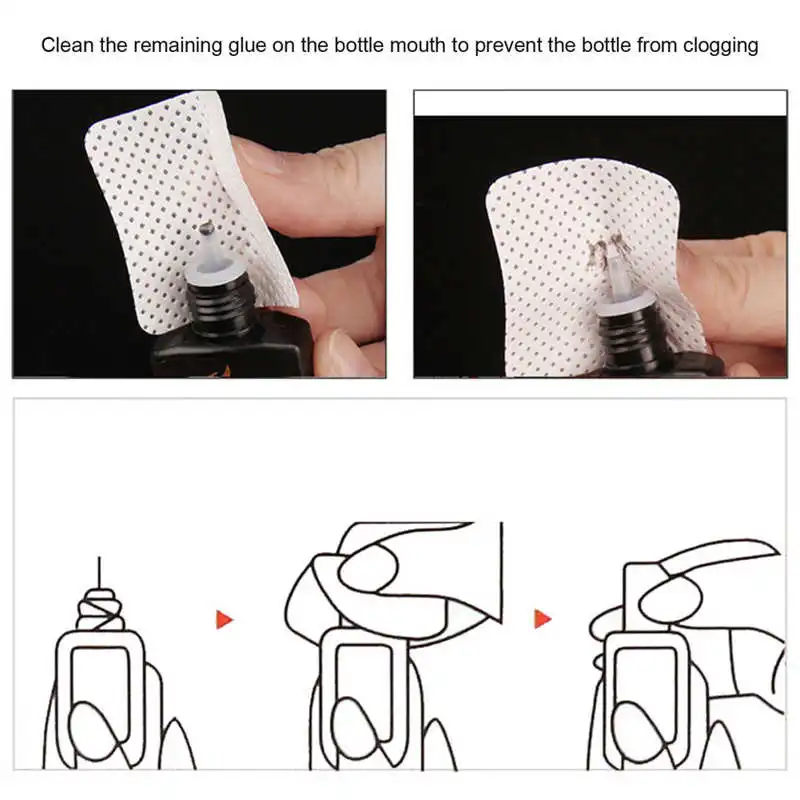 Clean the remaining glue on the bottle mouth to prevent the bottle from clogging