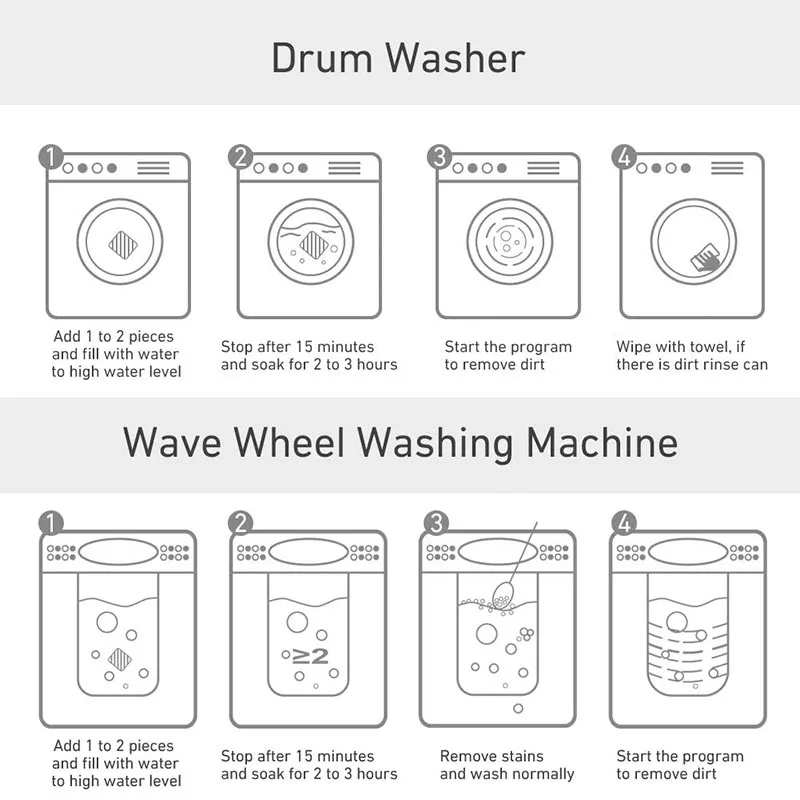 Drum Washer

1
Add 1 to 2 pieces and fill with water to high water level

2
Stop after 15 minutes and soak for 2 to 3 hours

3
Start the program to remove dirt

4
Wipe with towel, if there is dirt rinse can

Wave Wheel Washing Machine

1
Add 1 to 2 pieces and fill with water to high water level

2
$\geq 2$
Stop after 15 minutes and soak for 2 to 3 hours

3
Remove stains and wash normally

4
Start the program to remove dirt