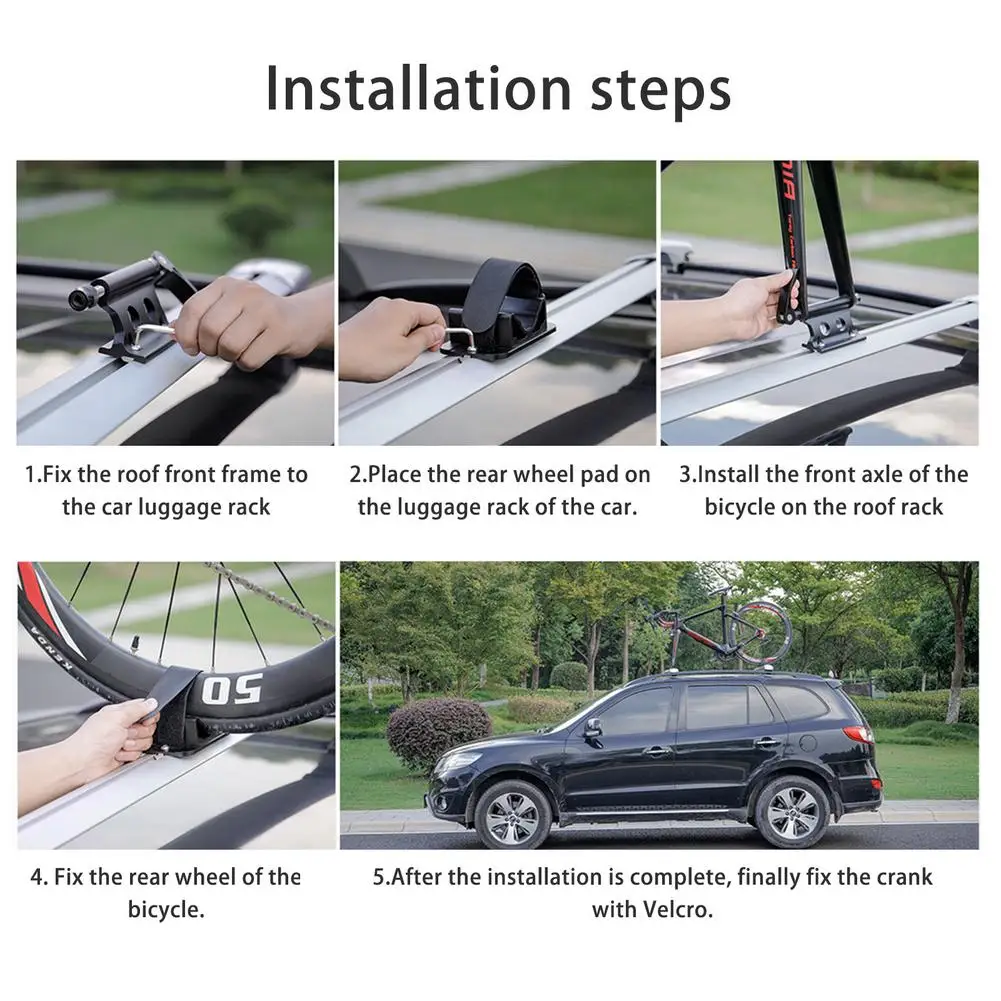 Installation steps

1.Fix the roof front frame to the car luggage rack

2.Place the rear wheel pad on the luggage rack of the car.

3.Install the front axle of the bicycle on the roof rack

KENDA

50

4. Fix the rear wheel of the bicycle.

5.After the installation is complete, finally fix the crank with Velcro.