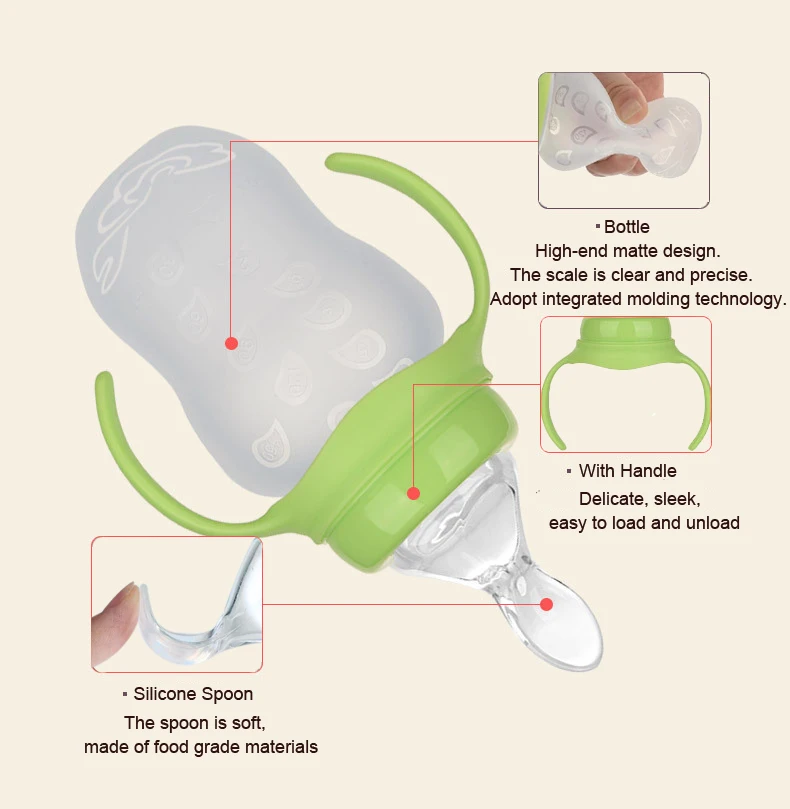 ▪ Bottle
High-end matte design.
The scale is clear and precise.
Adopt integrated molding technology.

▪ With Handle
Delicate, sleek,
easy to load and unload

▪ Silicone Spoon
The spoon is soft,
made of food grade materials