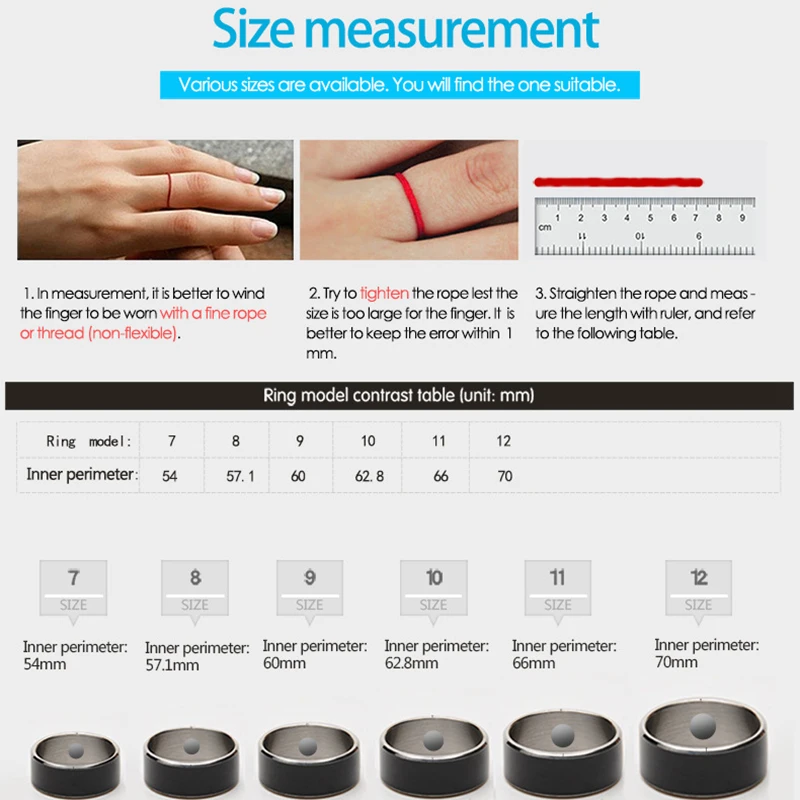 Size measurement

Various sizes are available. You will find the one suitable.

cm 1 2 3 4 5 6 7 8 9

11 01 6

1. In measurement, it is better to wind the finger to be worn with a fine rope or thread (non-flexible).

2. Try to tighten the rope lest the size is too large for the finger. It is better to keep the error within 1 mm.

3. Straighten the rope and measure the length with ruler, and refer to the following table.

Ring model contrast table (unit: mm)

| Ring model: | 7 | 8 | 9 | 10 | 11 | 12 |
|---|---|---|---|---|---|---|
| Inner perimeter: | 54 | 57.1 | 60 | 62.8 | 66 | 70 |

7 SIZE
Inner perimeter: 54mm

8 SIZE
Inner perimeter: 57.1mm

9 SIZE
Inner perimeter: 60mm

10 SIZE
Inner perimeter: 62.8mm

11 SIZE
Inner perimeter: 66mm

12 SIZE
Inner perimeter: 70mm