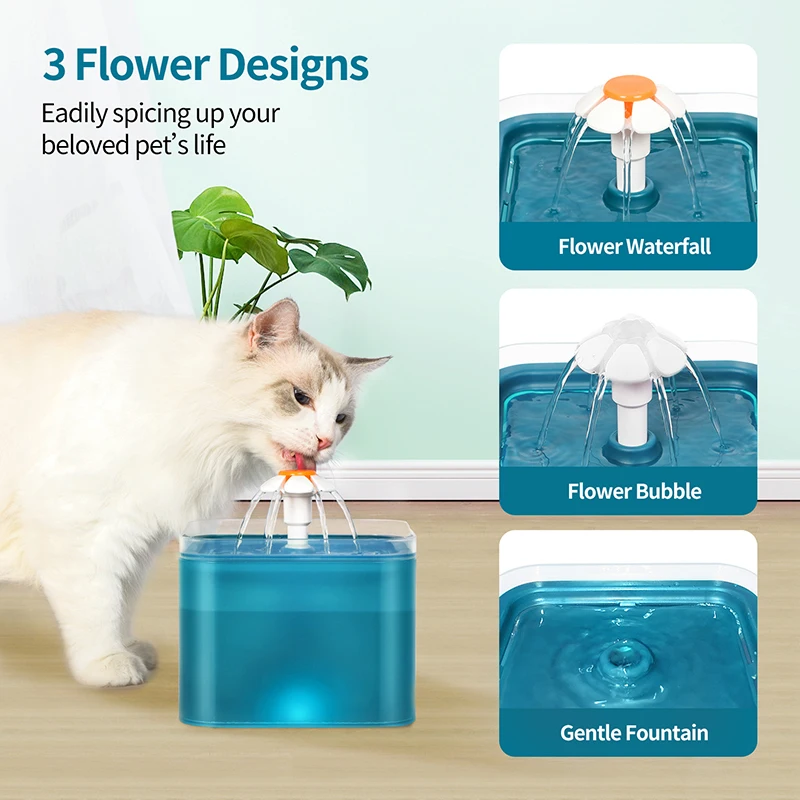 3 Flower Designs

Eadily spicing up your beloved pet's life

Flower Waterfall

Flower Bubble

Gentle Fountain