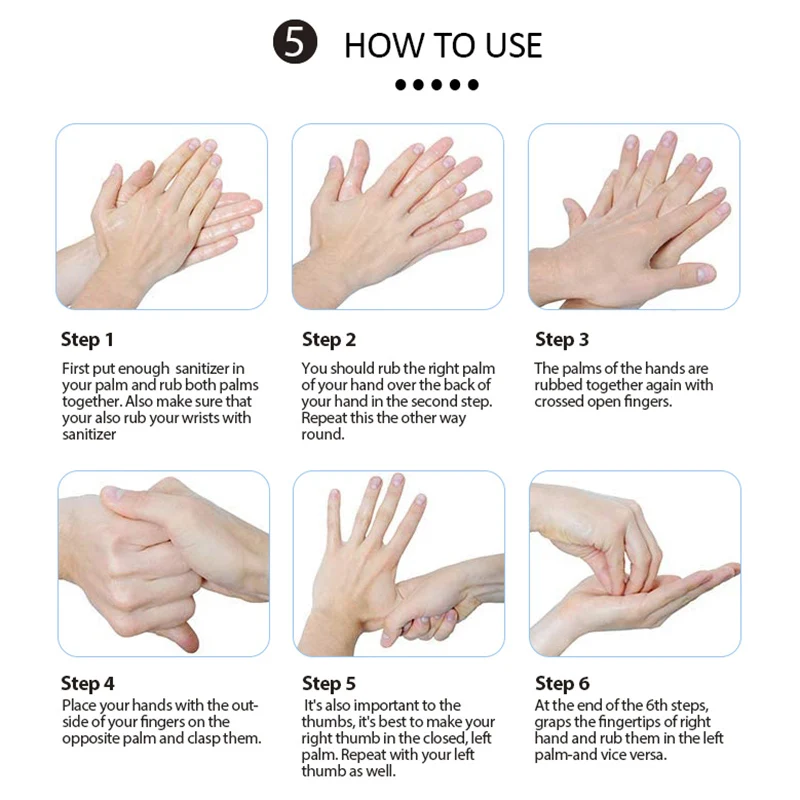 5 HOW TO USE

Step 1

First put enough sanitizer in your palm and rub both palms together. Also make sure that your also rub your wrists with sanitizer

Step 2

You should rub the right palm of your hand over the back of your hand in the second step. Repeat this the other way round.

Step 3

The palms of the hands are rubbed together again with crossed open fingers.

Step 4

Place your hands with the outside of your fingers on the opposite palm and clasp them.

Step 5

It's also important to the thumbs, it's best to make your right thumb in the closed, left palm. Repeat with your left thumb as well.

Step 6

At the end of the 6th steps, graps the fingertips of right hand and rub them in the left palm-and vice versa.