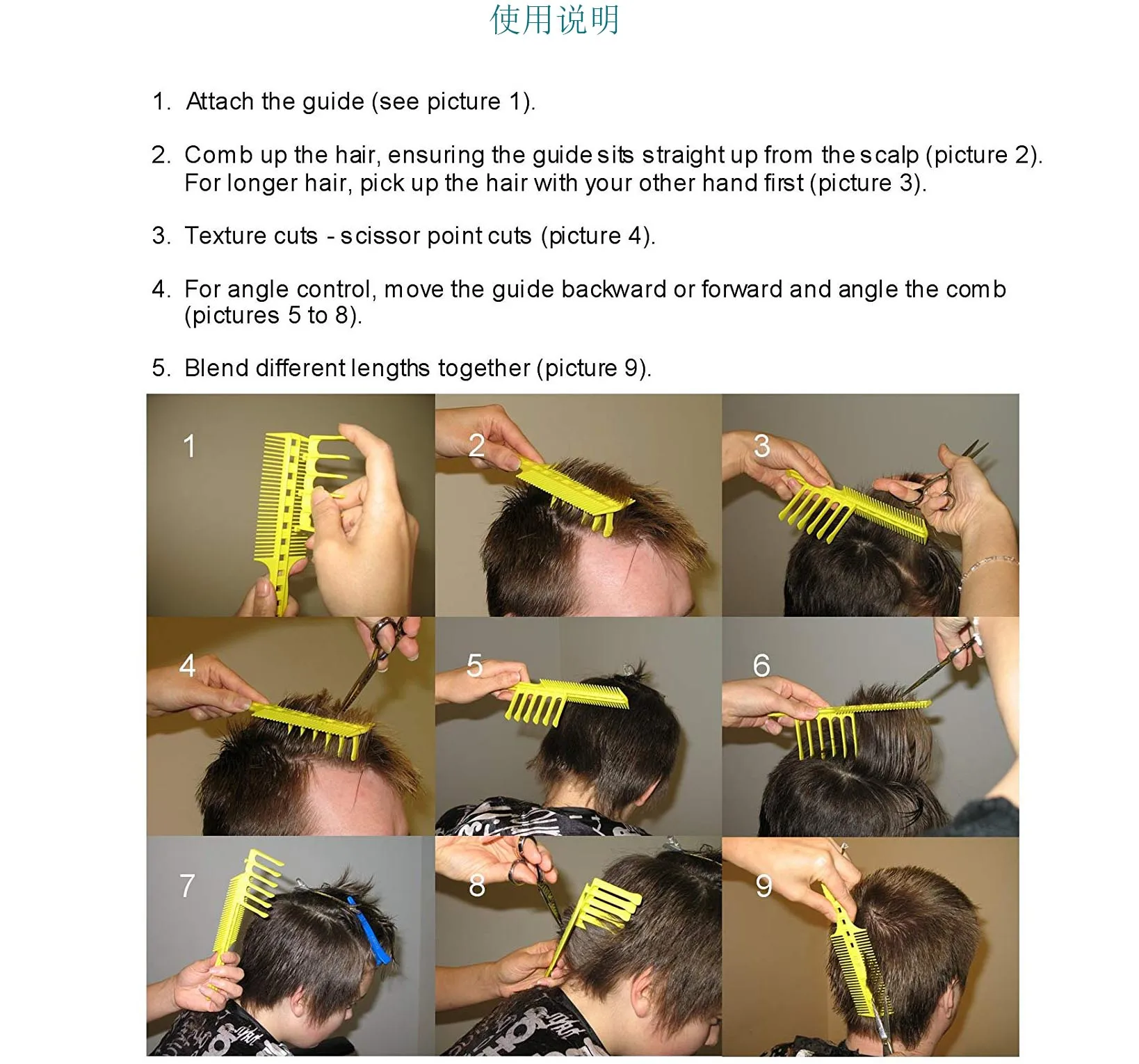 使用说明

1. Attach the guide (see picture 1).

2. Comb up the hair, ensuring the guide sits straight up from the scalp (picture 2). For longer hair, pick up the hair with your other hand first (picture 3).

3. Texture cuts - scissor point cuts (picture 4).

4. For angle control, move the guide backward or forward and angle the comb (pictures 5 to 8).

5. Blend different lengths together (picture 9).

1

2

3

4

5

6

7

8

9