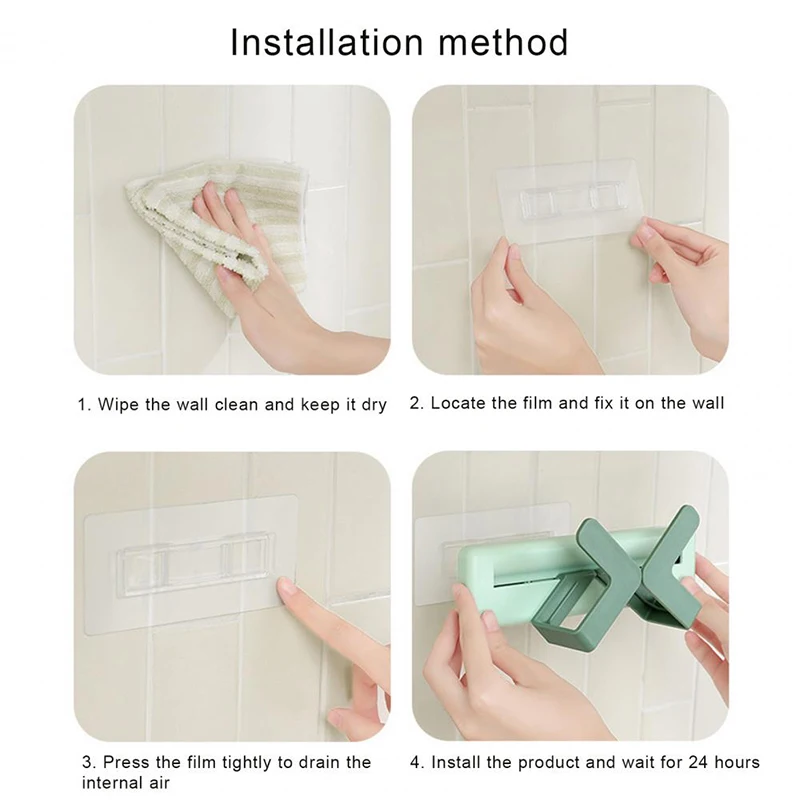 Installation method

1. Wipe the wall clean and keep it dry

2. Locate the film and fix it on the wall

3. Press the film tightly to drain the internal air

4. Install the product and wait for 24 hours