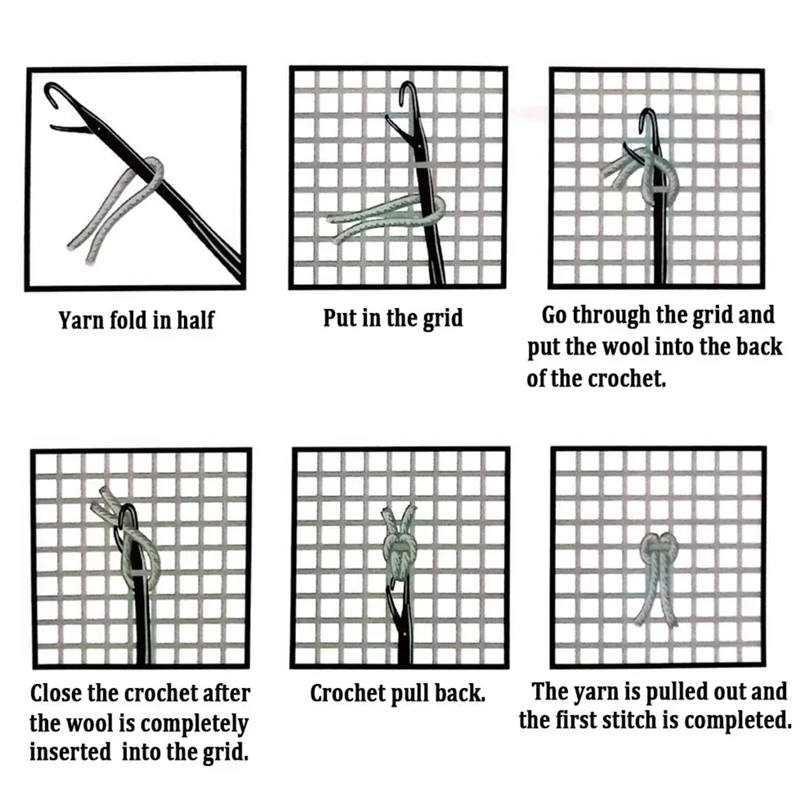 Yarn fold in half

Put in the grid

Go through the grid and put the wool into the back of the crochet.

Close the crochet after the wool is completely inserted into the grid.

Crochet pull back.

The yarn is pulled out and the first stitch is completed.